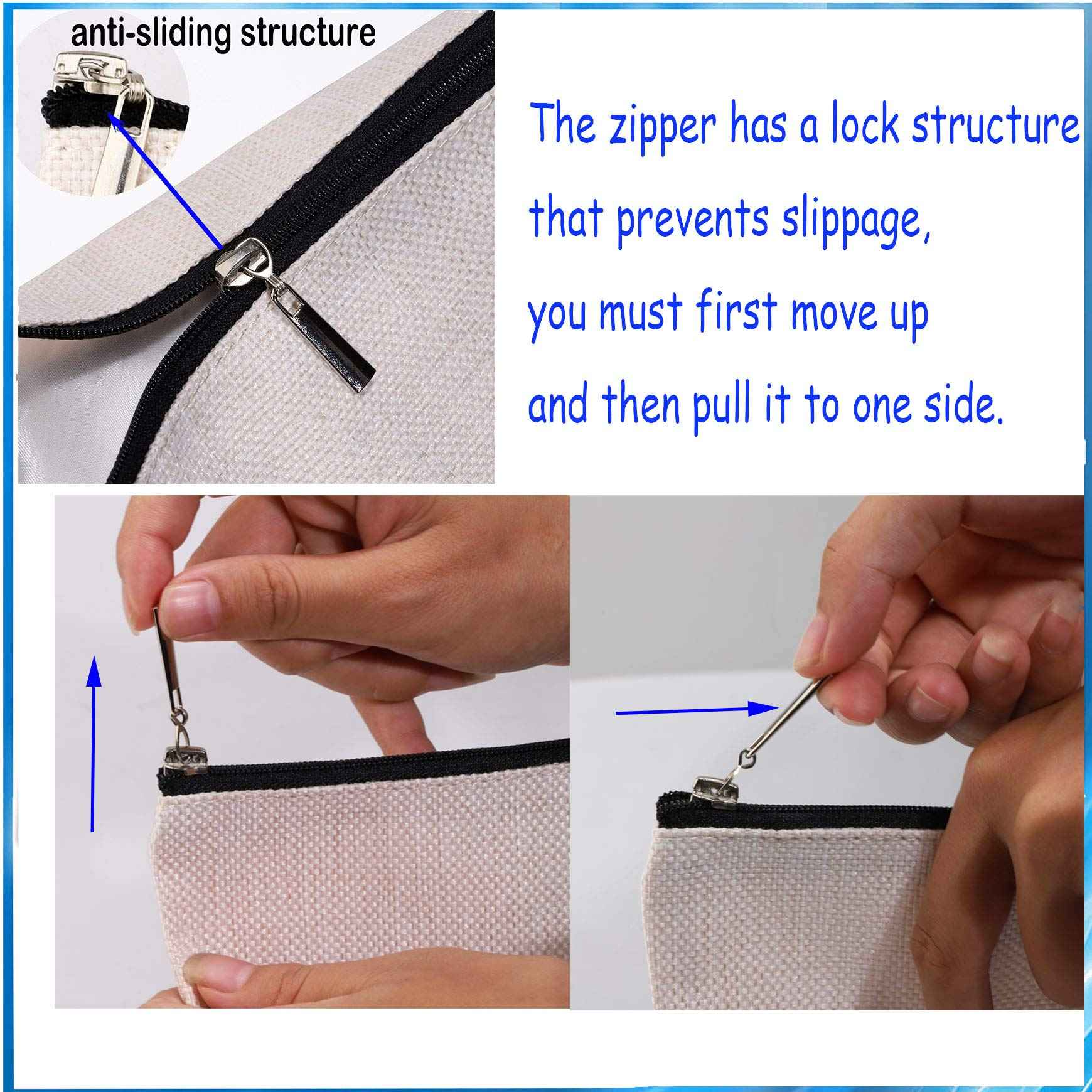 anti-sliding structure

The zipper has a lock structure
that prevents slippage,
you must first move up
and then pull it to one side.