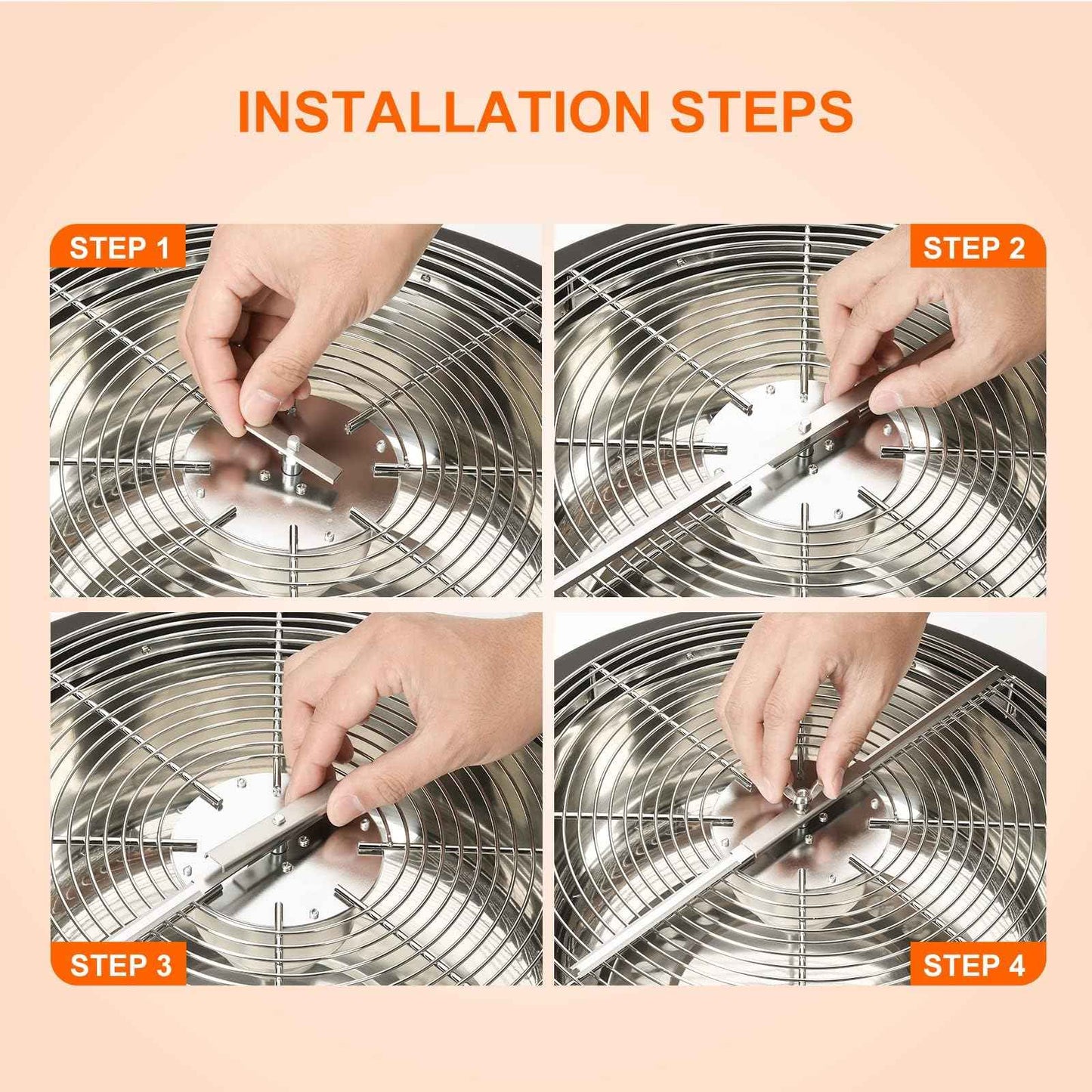 INSTALLATION STEPS

STEP 1

STEP 2

STEP 3

STEP 4