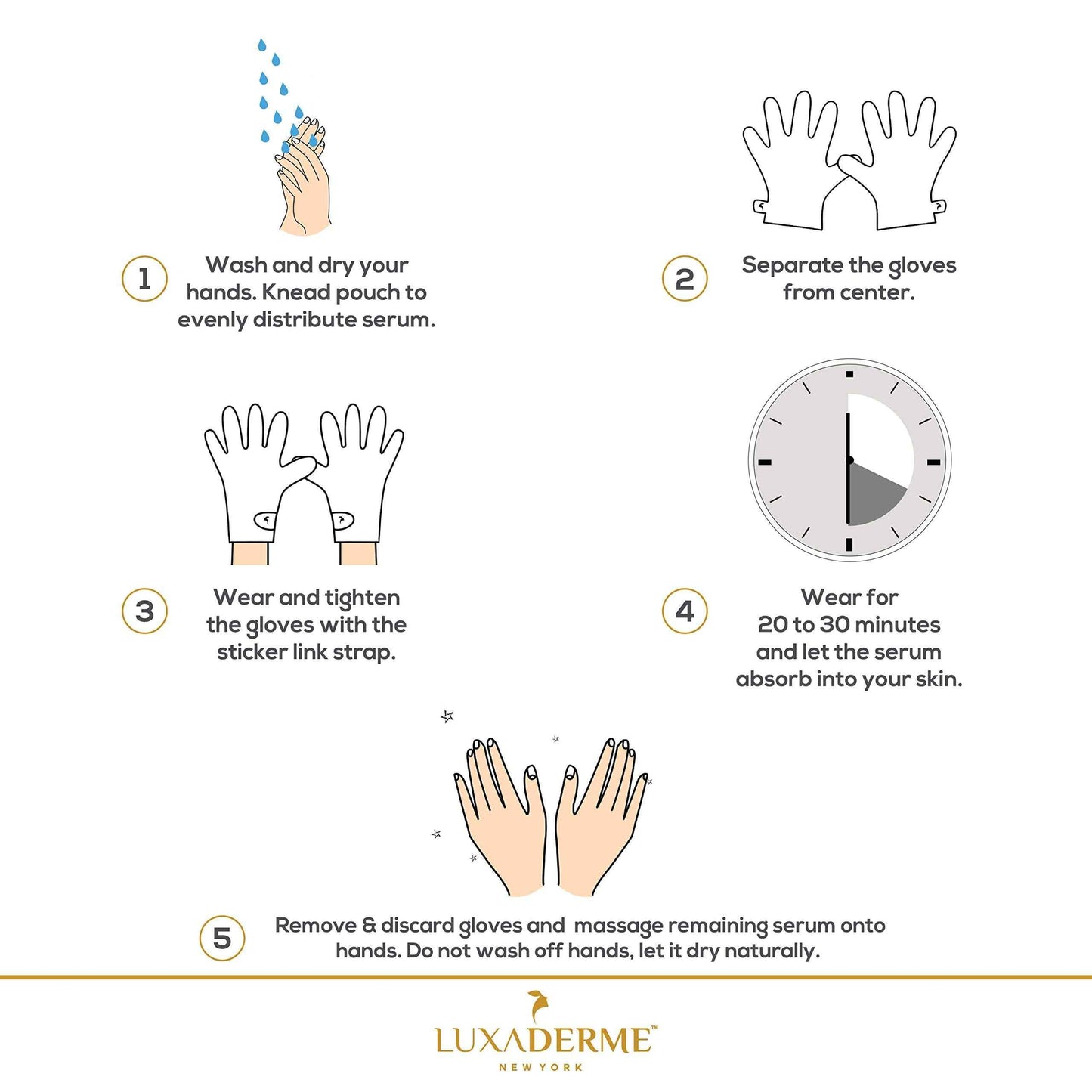 1
Wash and dry your hands. Knead pouch to evenly distribute serum.

2
Separate the gloves from center.

3
Wear and tighten the gloves with the sticker link strap.

4
Wear for 20 to 30 minutes and let the serum absorb into your skin.

5
Remove & discard gloves and massage remaining serum onto hands. Do not wash off hands, let it dry naturally.

LUXADERME™
NEW YORK