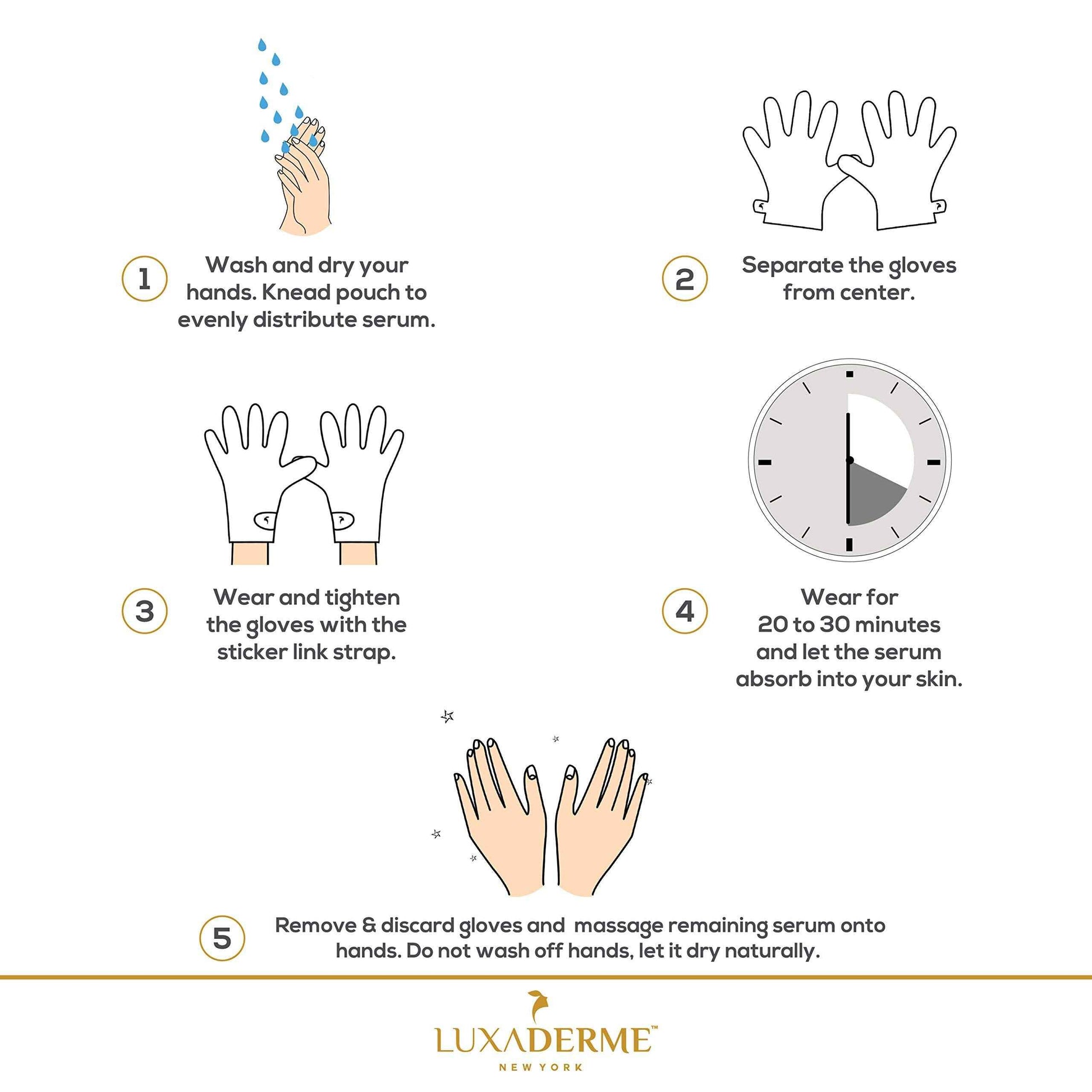 1 Wash and dry your hands. Knead pouch to evenly distribute serum.

2 Separate the gloves from center.

3 Wear and tighten the gloves with the sticker link strap.

4 Wear for 20 to 30 minutes and let the serum absorb into your skin.

5 Remove & discard gloves and massage remaining serum onto hands. Do not wash off hands, let it dry naturally.

LUXADERME™
NEW YORK