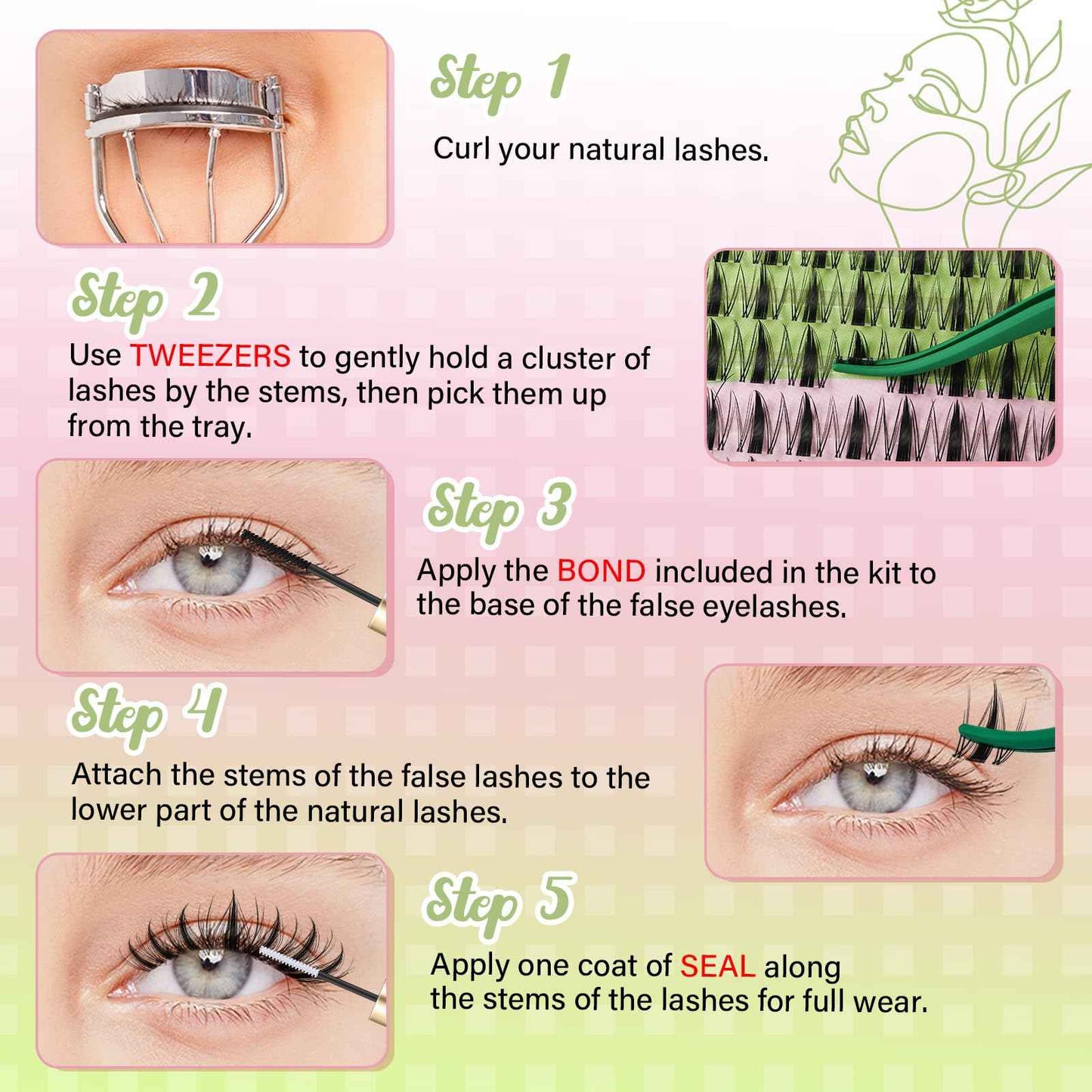 Step 1

Curl your natural lashes.

Step 2

Use TWEEZERS to gently hold a cluster of lashes by the stems, then pick them up from the tray.

Step 3

Apply the BOND included in the kit to the base of the false eyelashes.

Step 4

Attach the stems of the false lashes to the lower part of the natural lashes.

Step 5

Apply one coat of SEAL along the stems of the lashes for full wear.