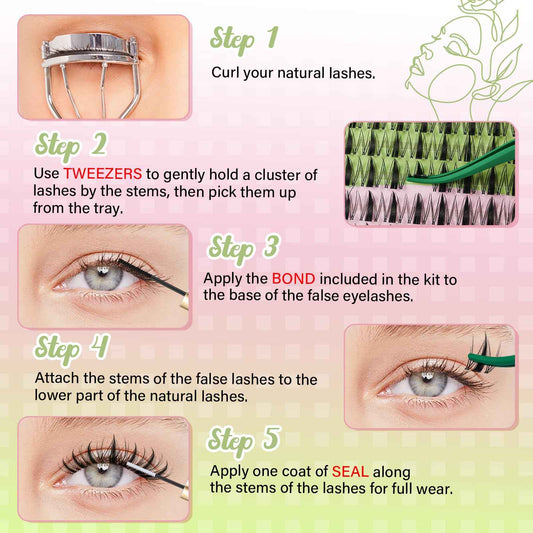 Step 1

Curl your natural lashes.

Step 2

Use TWEEZERS to gently hold a cluster of lashes by the stems, then pick them up from the tray.

Step 3

Apply the BOND included in the kit to the base of the false eyelashes.

Step 4

Attach the stems of the false lashes to the lower part of the natural lashes.

Step 5

Apply one coat of SEAL along the stems of the lashes for full wear.