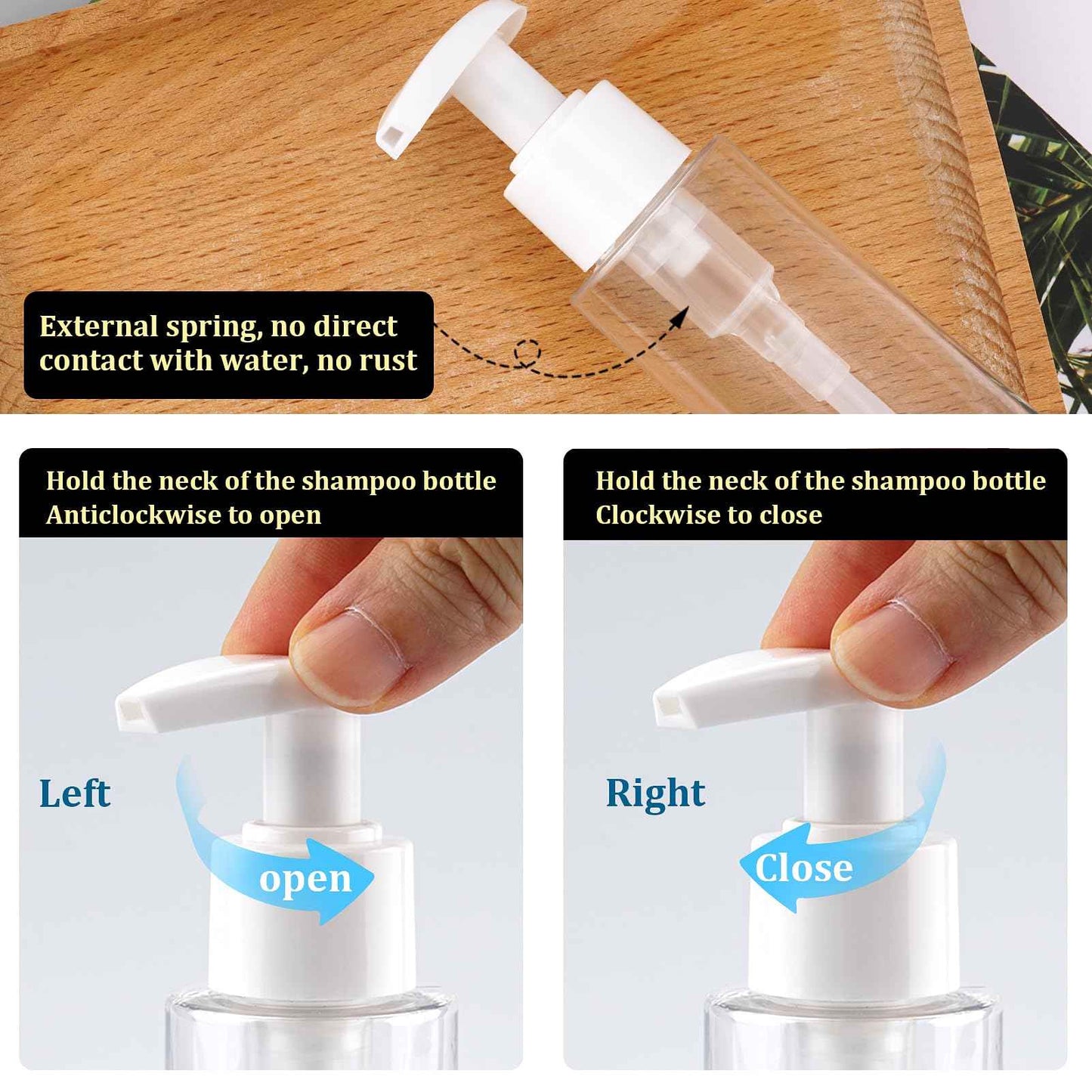 External spring, no direct contact with water, no rust

Hold the neck of the shampoo bottle
Anticlockwise to open

Left

open

Hold the neck of the shampoo bottle
Clockwise to close

Right

Close