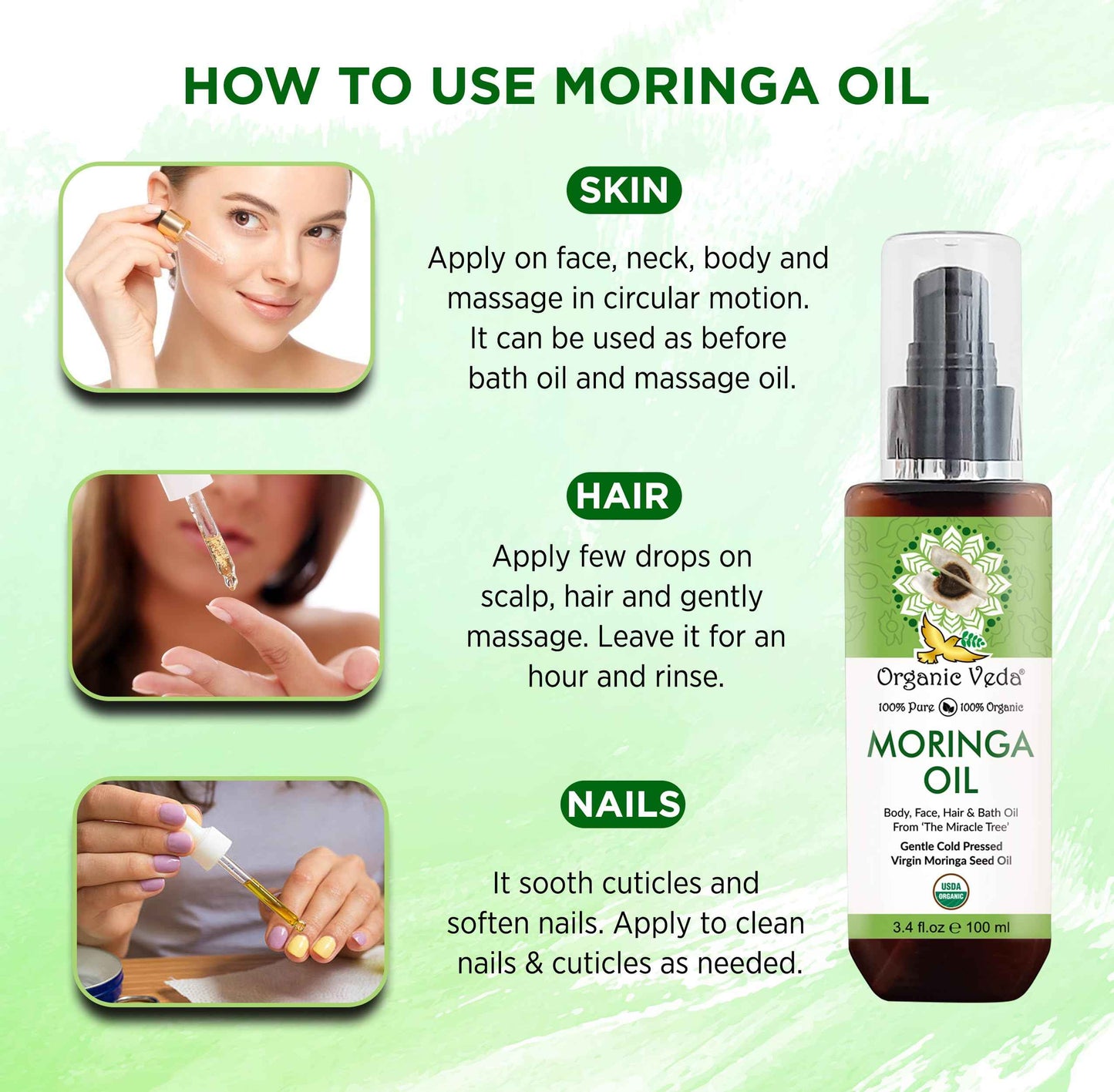 HOW TO USE MORINGA OIL

SKIN

Apply on face, neck, body and massage in circular motion. It can be used as before bath oil and massage oil.

HAIR

Apply few drops on scalp, hair and gently massage. Leave it for an hour and rinse.

NAILS

It sooth cuticles and soften nails. Apply to clean nails & cuticles as needed.

Organic Veda®

100% Pure 100% Organic

MORINGA OIL

Body, Face, Hair & Bath Oil
From 'The Miracle Tree'

Gentle Cold Pressed
Virgin Moringa Seed Oil

USDA ORGANIC

3.4 fl.oz ℮ 100 ml