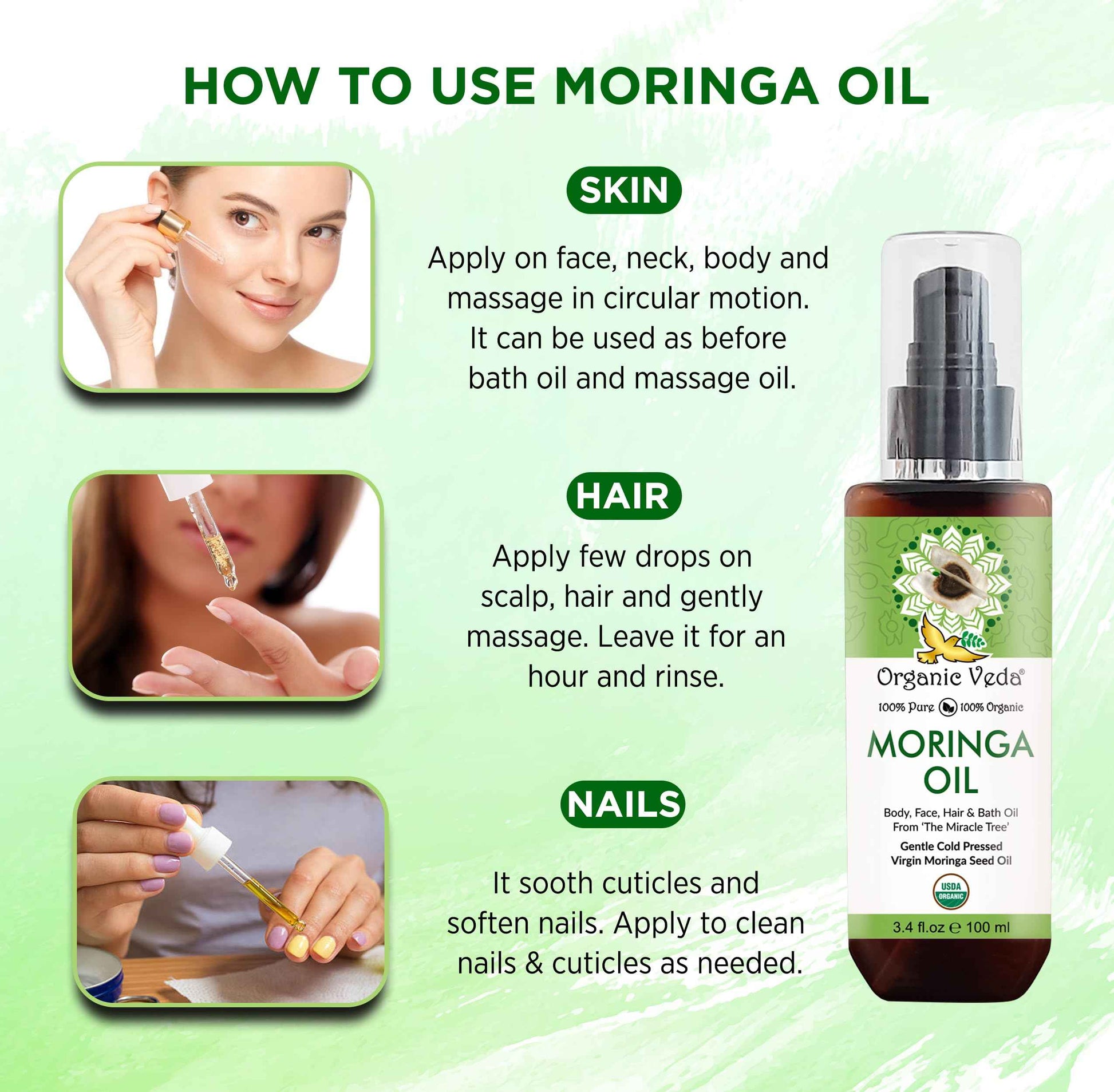 HOW TO USE MORINGA OIL

SKIN

Apply on face, neck, body and massage in circular motion. It can be used as before bath oil and massage oil.

HAIR

Apply few drops on scalp, hair and gently massage. Leave it for an hour and rinse.

NAILS

It sooth cuticles and soften nails. Apply to clean nails & cuticles as needed.

Organic Veda®

100% Pure 100% Organic

MORINGA OIL

Body, Face, Hair & Bath Oil From 'The Miracle Tree'

Gentle Cold Pressed Virgin Moringa Seed Oil

USDA ORGANIC

3.4 fl.oz ℮ 100 ml