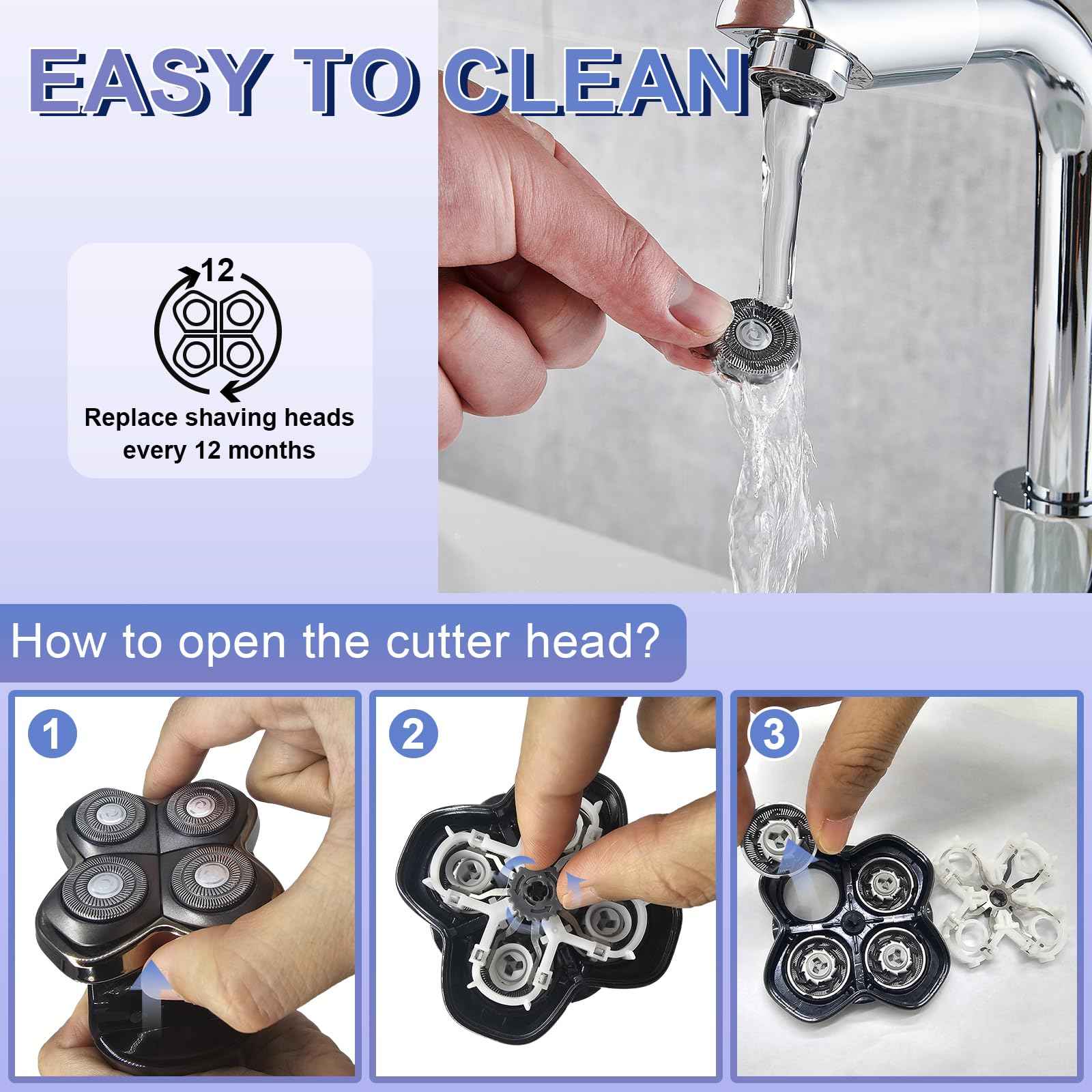 EASY TO CLEAN

12

Replace shaving heads every 12 months

How to open the cutter head?

1

2

3