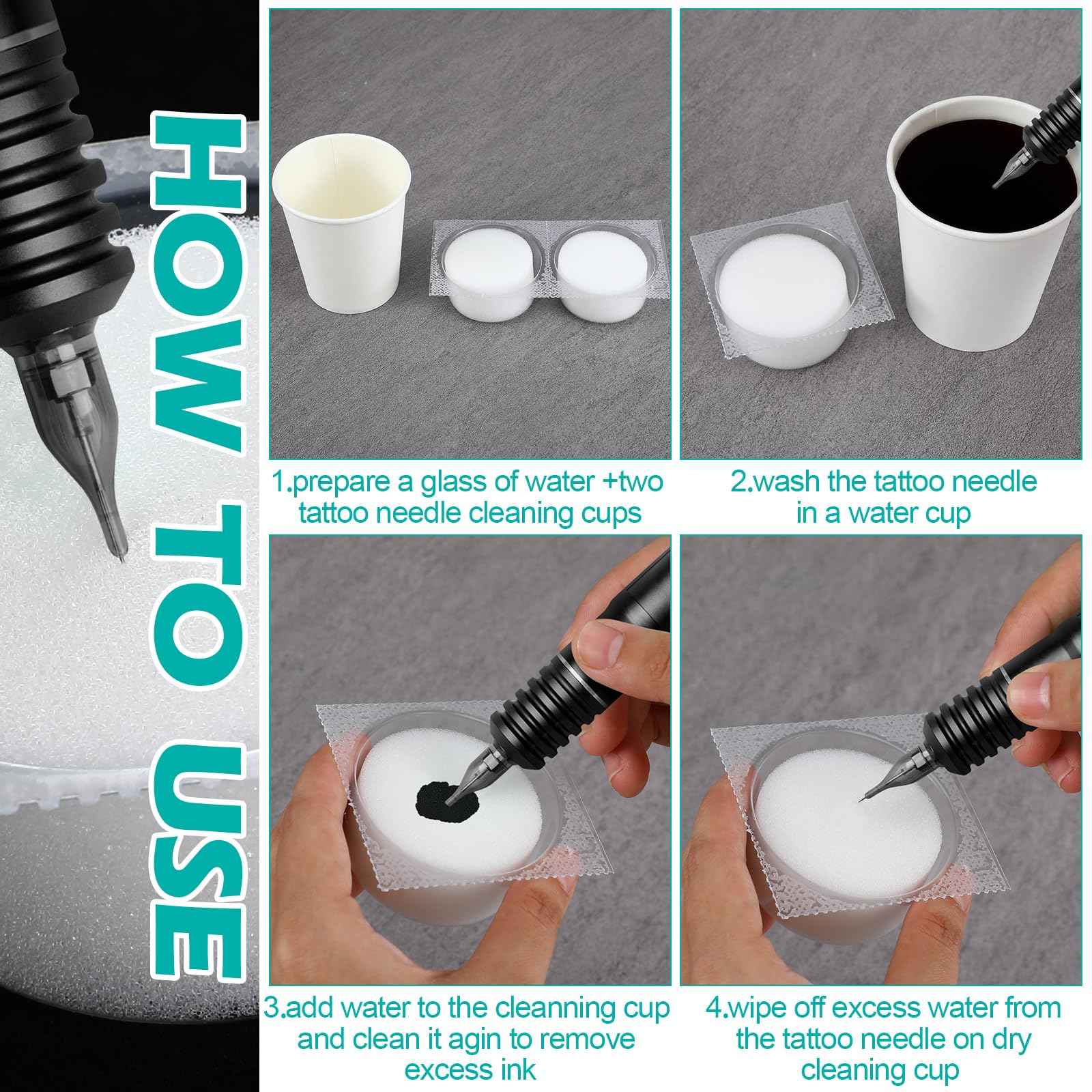 HOW TO USE

1.prepare a glass of water +two tattoo needle cleaning cups

2.wash the tattoo needle in a water cup

3.add water to the cleanning cup and clean it agin to remove excess ink

4.wipe off excess water from the tattoo needle on dry cleaning cup