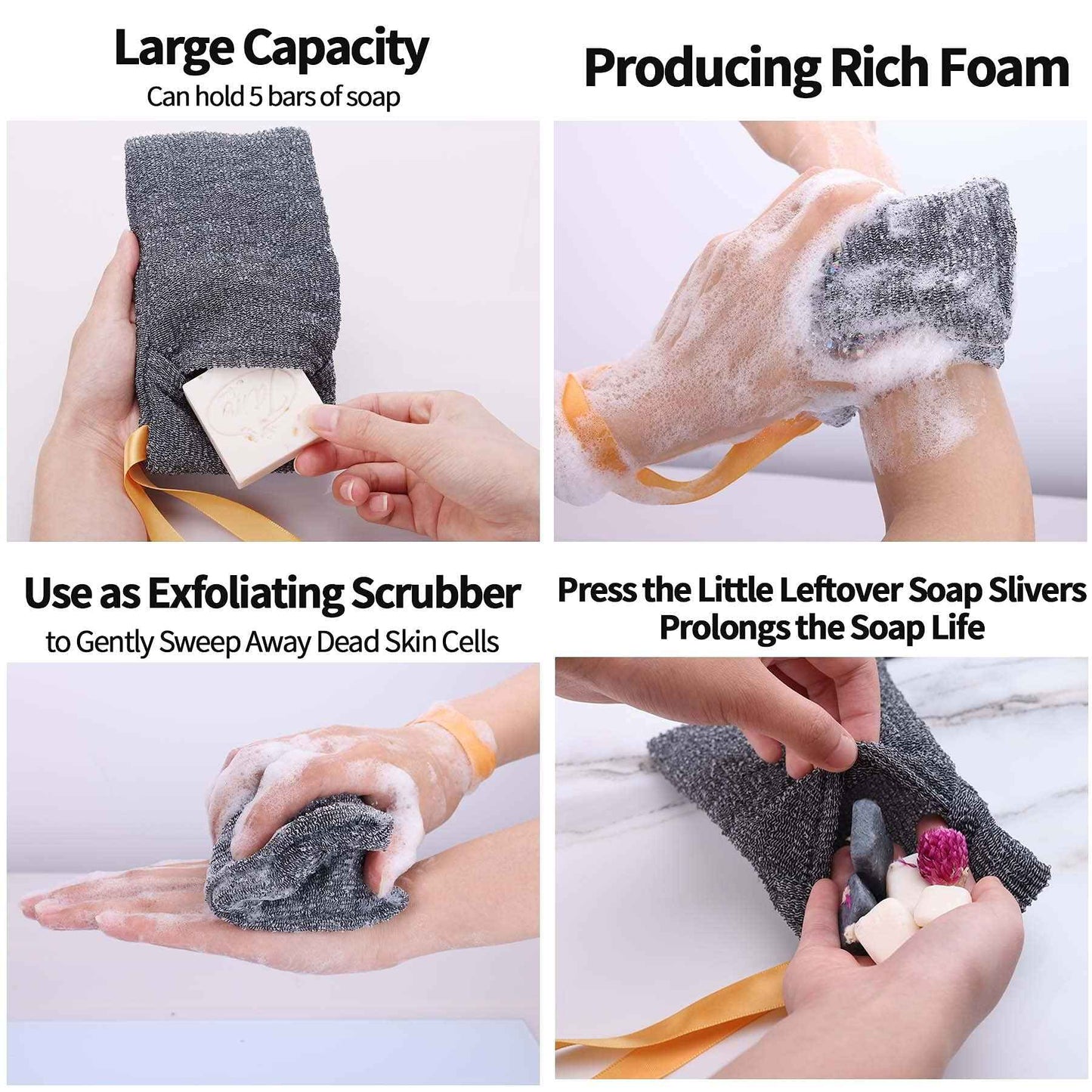 Large Capacity
Can hold 5 bars of soap

Producing Rich Foam

Use as Exfoliating Scrubber
to Gently Sweep Away Dead Skin Cells

Press the Little Leftover Soap Slivers
Prolongs the Soap Life