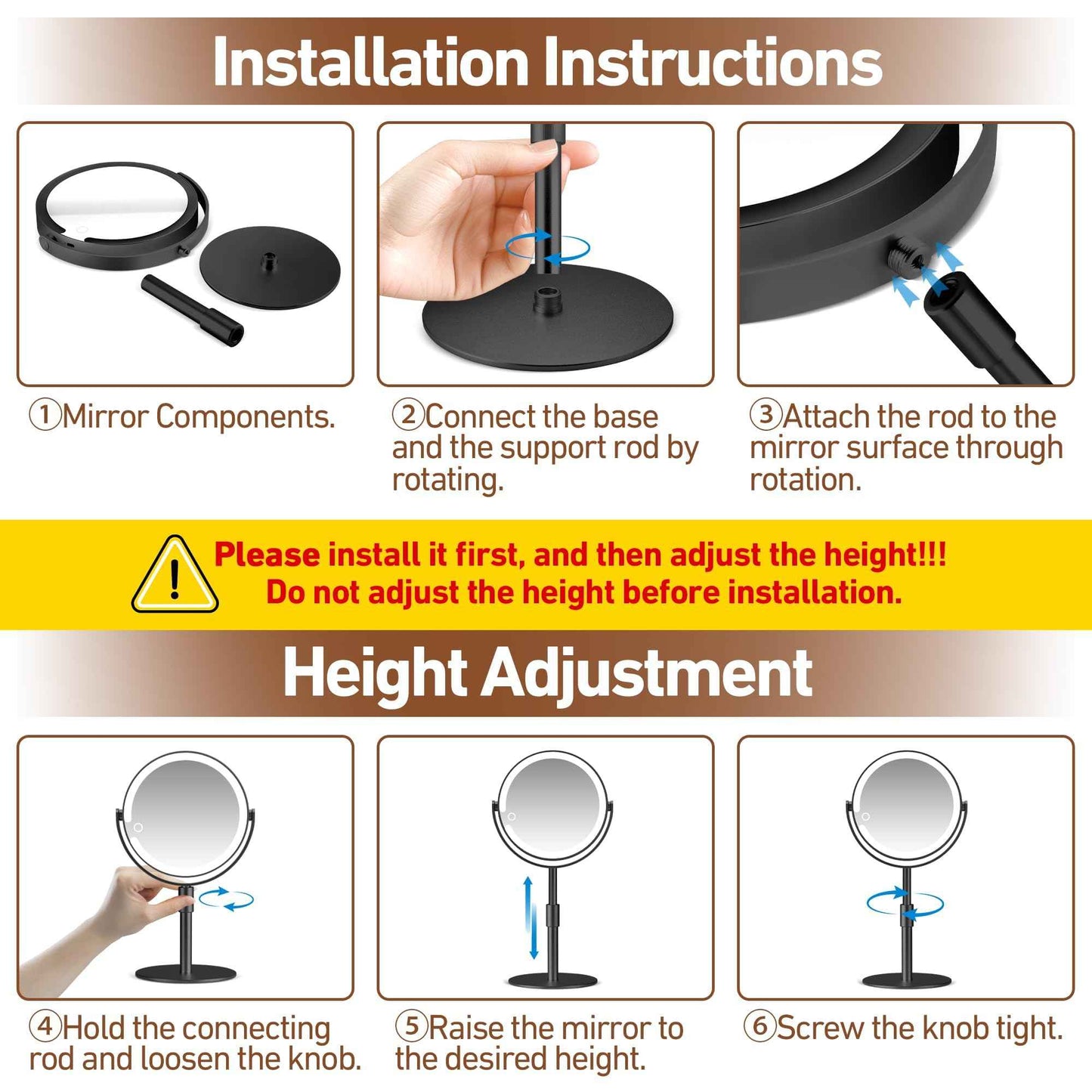 Installation Instructions

①Mirror Components.

②Connect the base and the support rod by rotating.

③Attach the rod to the mirror surface through rotation.

Please install it first, and then adjust the height!!!
Do not adjust the height before installation.

Height Adjustment

④Hold the connecting rod and loosen the knob.

⑤Raise the mirror to the desired height.

⑥Screw the knob tight.