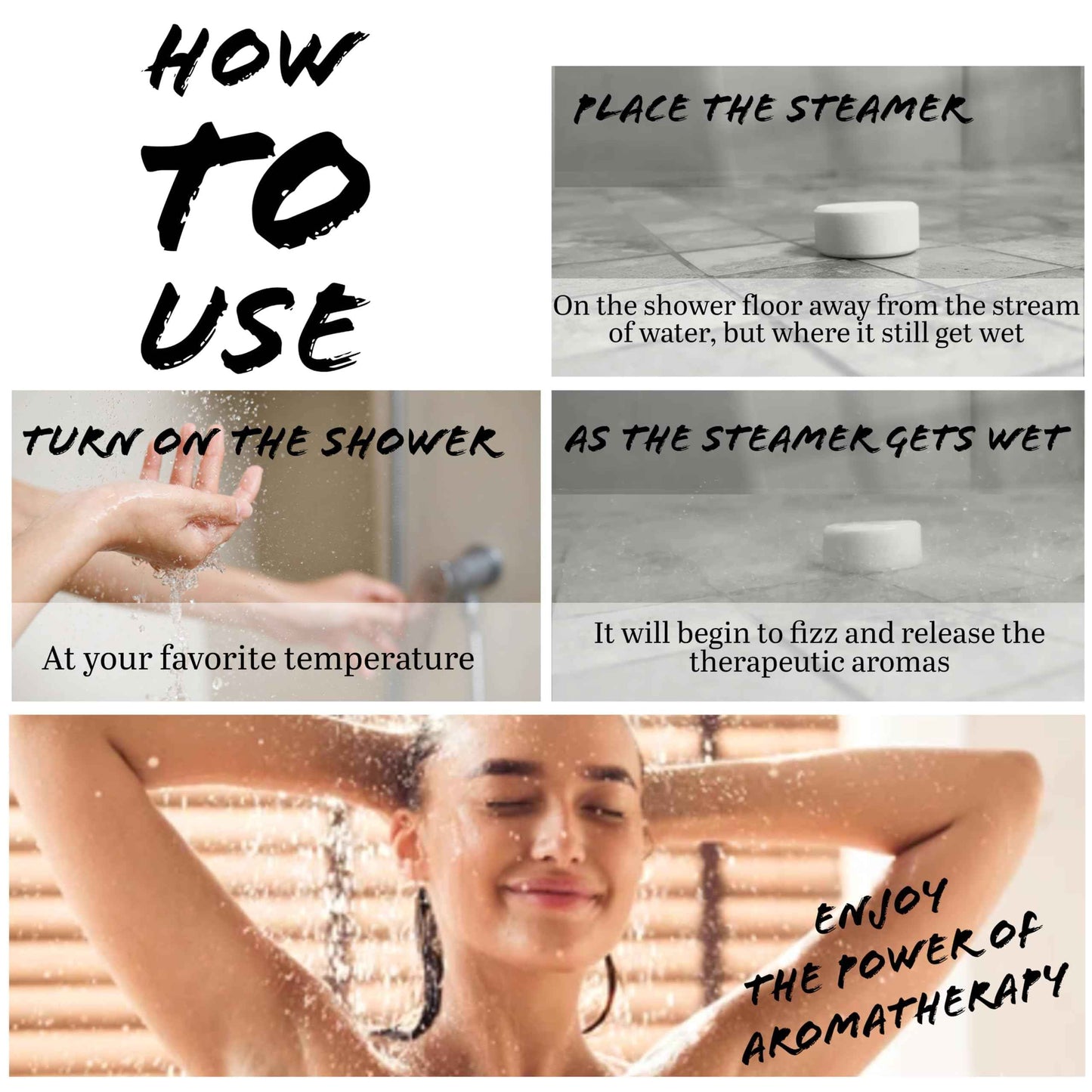 HOW TO USE

PLACE THE STEAMER

On the shower floor away from the stream of water, but where it still get wet

TURN ON THE SHOWER

At your favorite temperature

AS THE STEAMER GETS WET

It will begin to fizz and release the therapeutic aromas

ENJOY THE POWER OF AROMATHERAPY