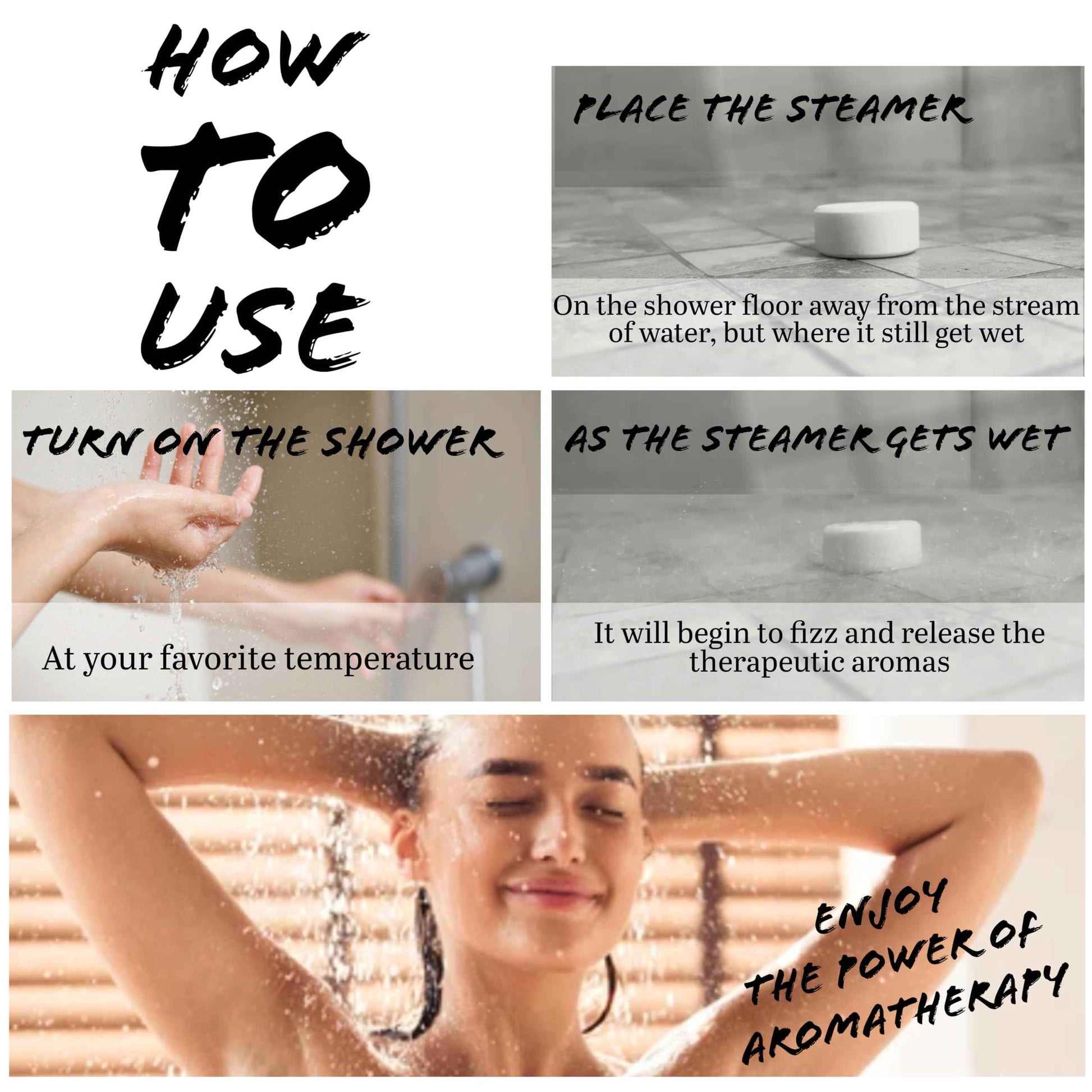 HOW TO USE

PLACE THE STEAMER

On the shower floor away from the stream of water, but where it still get wet

TURN ON THE SHOWER

At your favorite temperature

AS THE STEAMER GETS WET

It will begin to fizz and release the therapeutic aromas

ENJOY THE POWER OF AROMATHERAPY