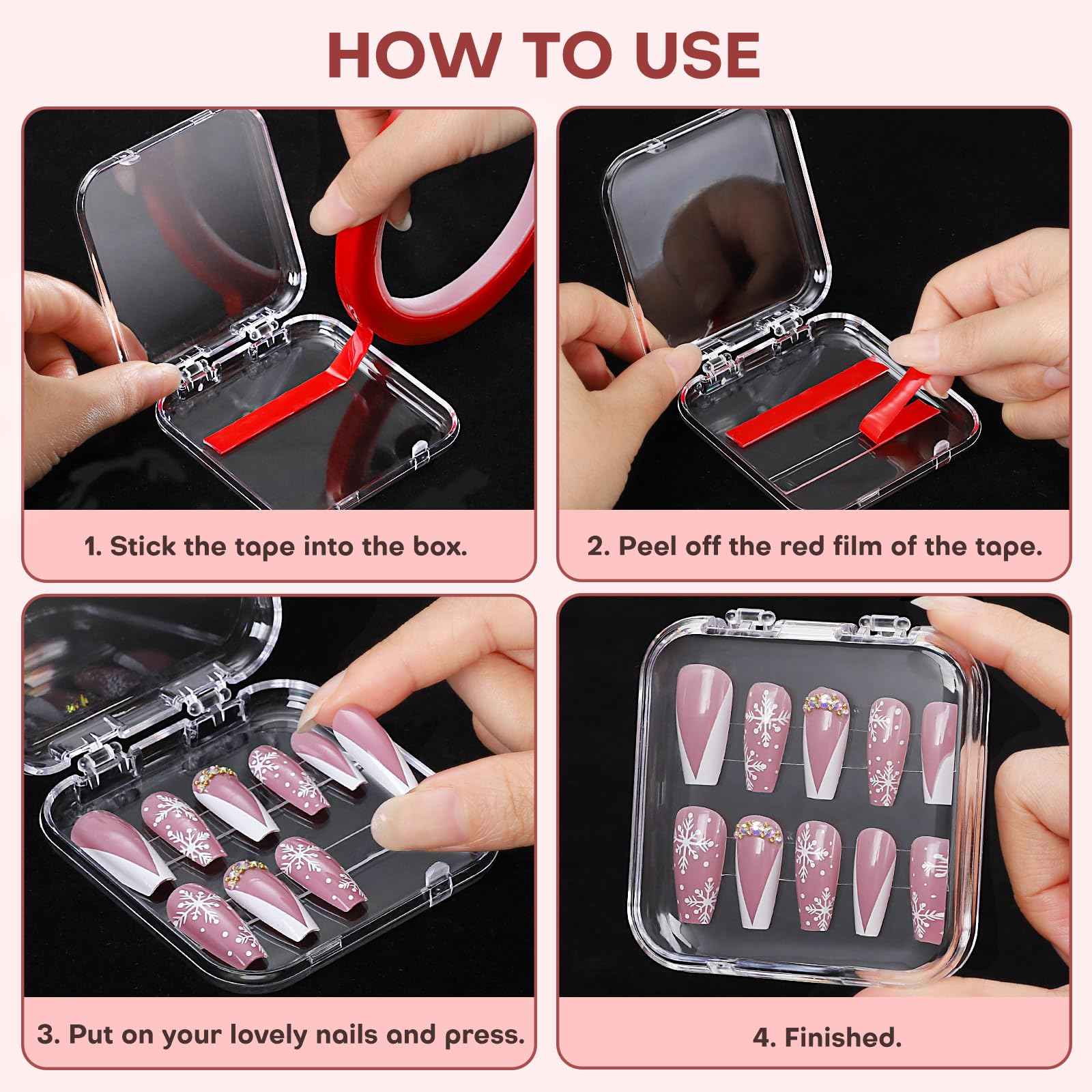 HOW TO USE

1. Stick the tape into the box.

2. Peel off the red film of the tape.

3. Put on your lovely nails and press.

4. Finished.