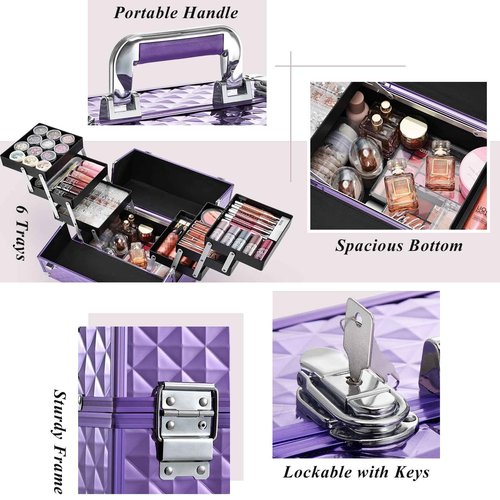 Portable Handle

6 Trays

Spacious Bottom

Sturdy Frame

Lockable with Keys