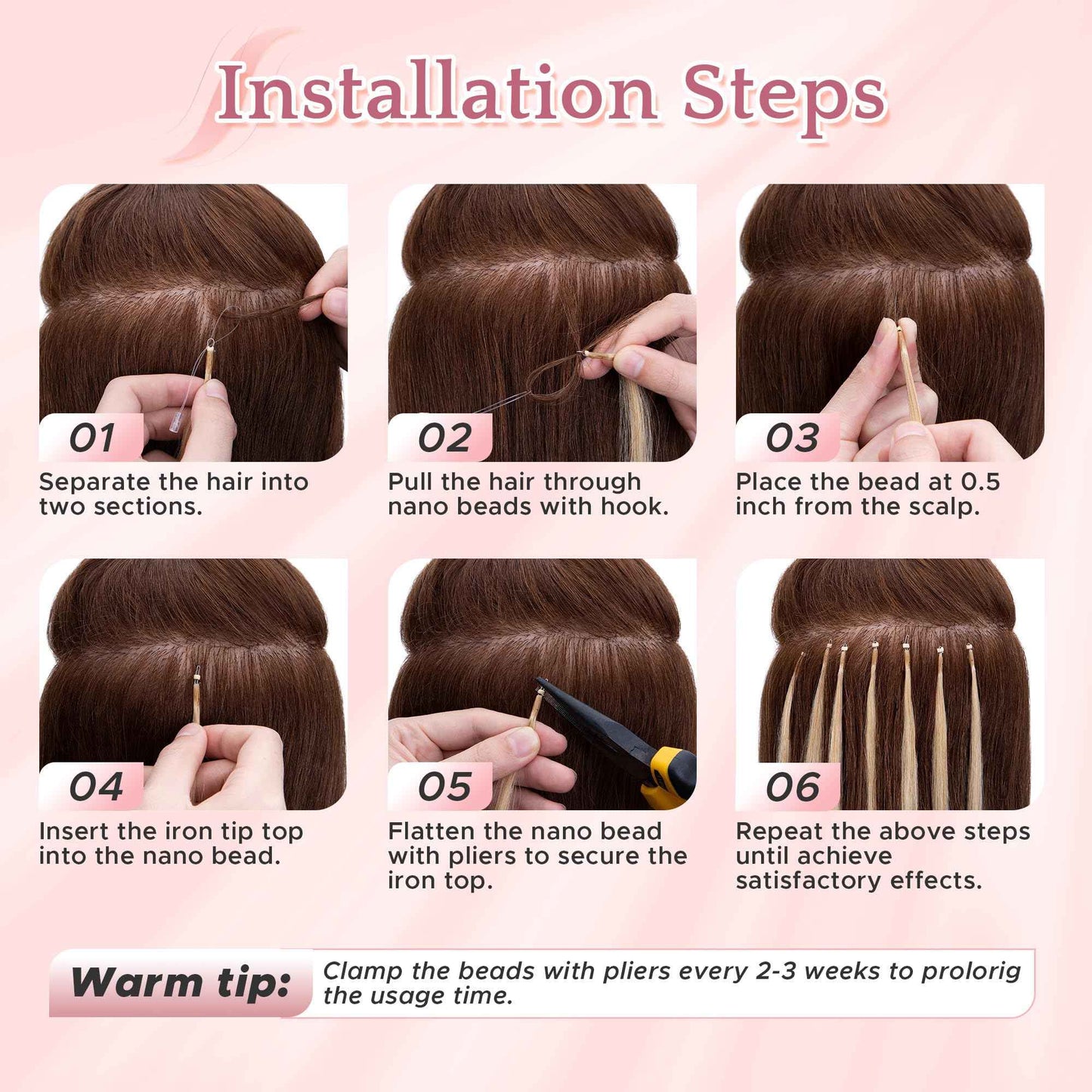 Installation Steps

01
Separate the hair into two sections.

02
Pull the hair through nano beads with hook.

03
Place the bead at 0.5 inch from the scalp.

04
Insert the iron tip top into the nano bead.

05
Flatten the nano bead with pliers to secure the iron top.

06
Repeat the above steps until achieve satisfactory effects.

Warm tip: Clamp the beads with pliers every 2-3 weeks to prolorig the usage time.