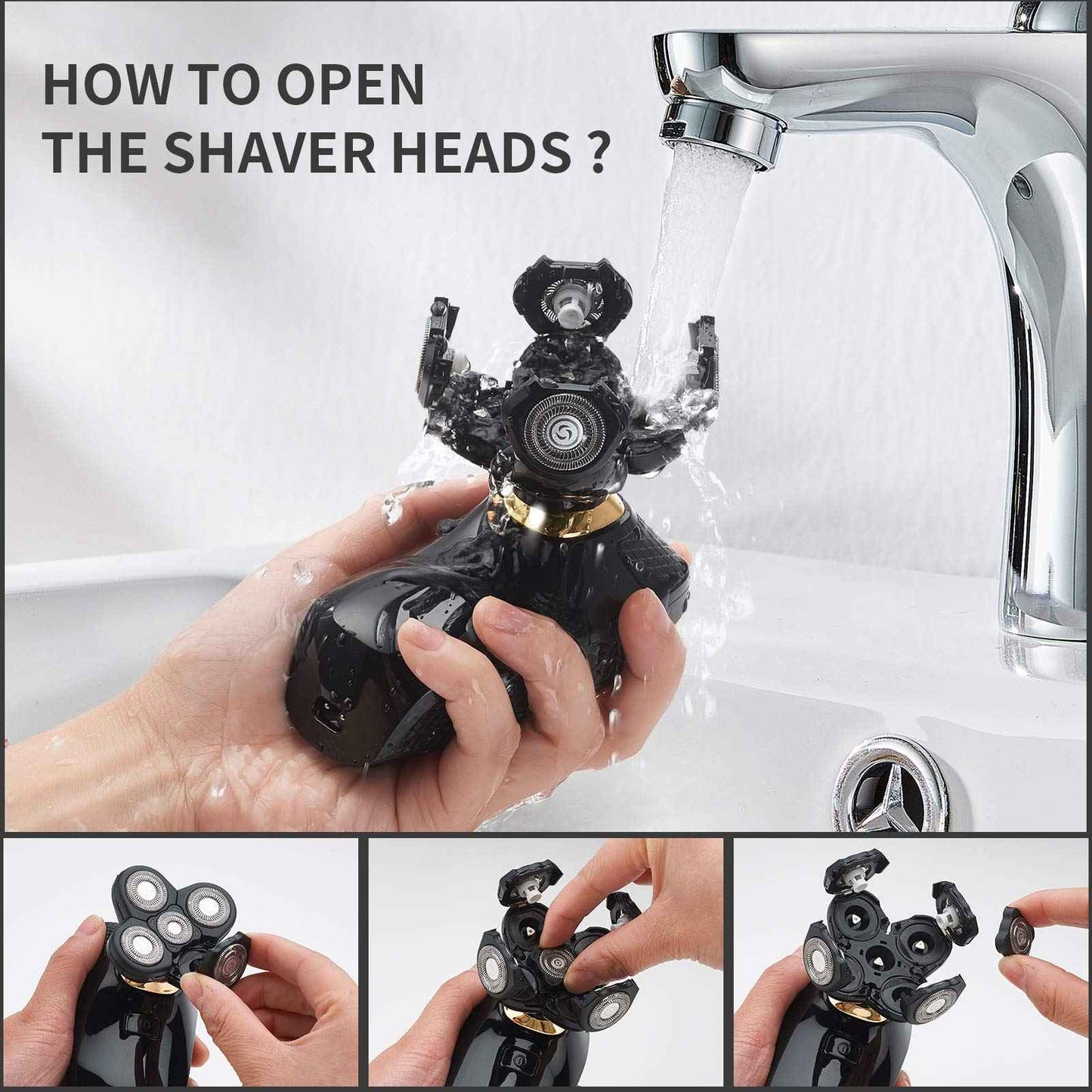 HOW TO OPEN
THE SHAVER HEADS ?