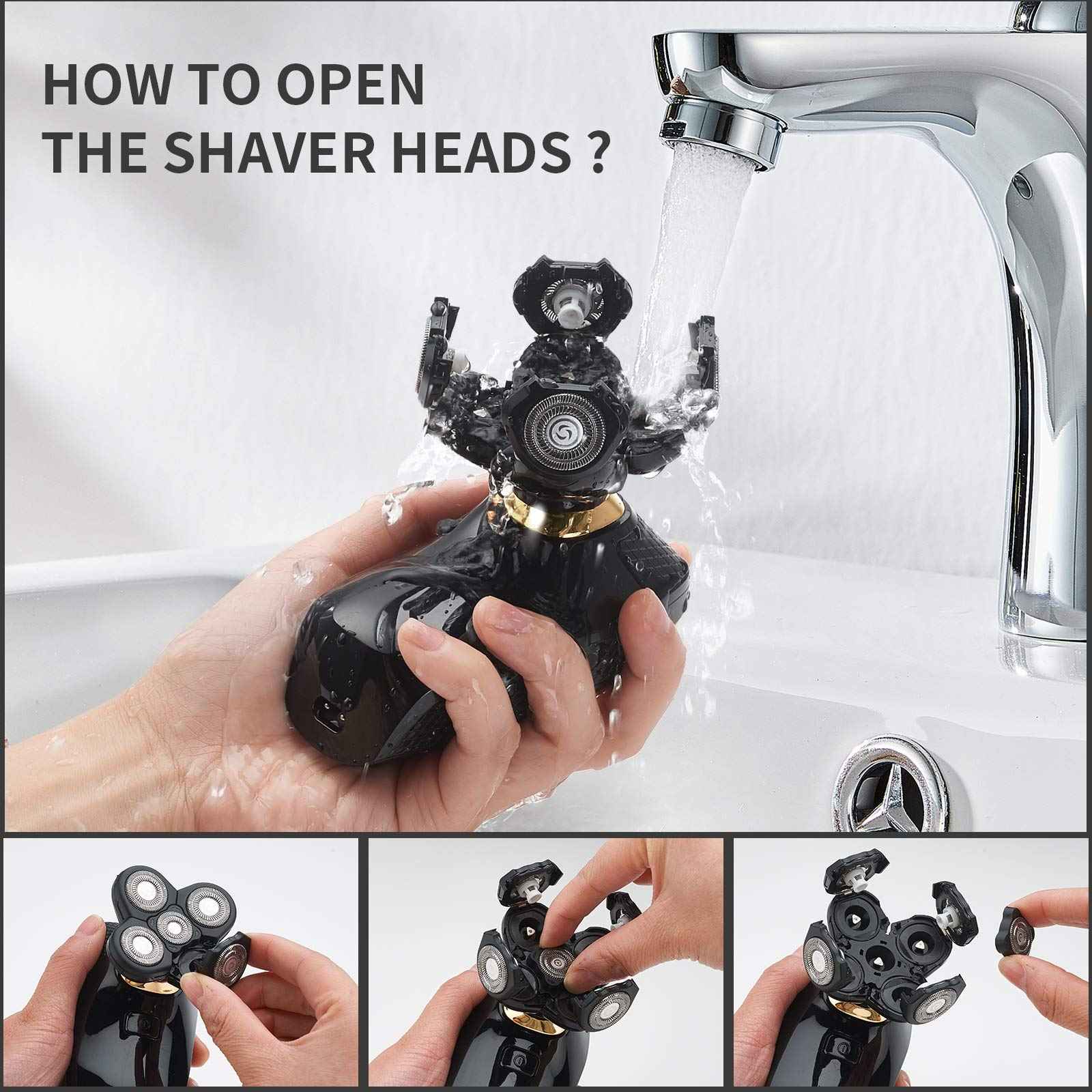 HOW TO OPEN
THE SHAVER HEADS ?