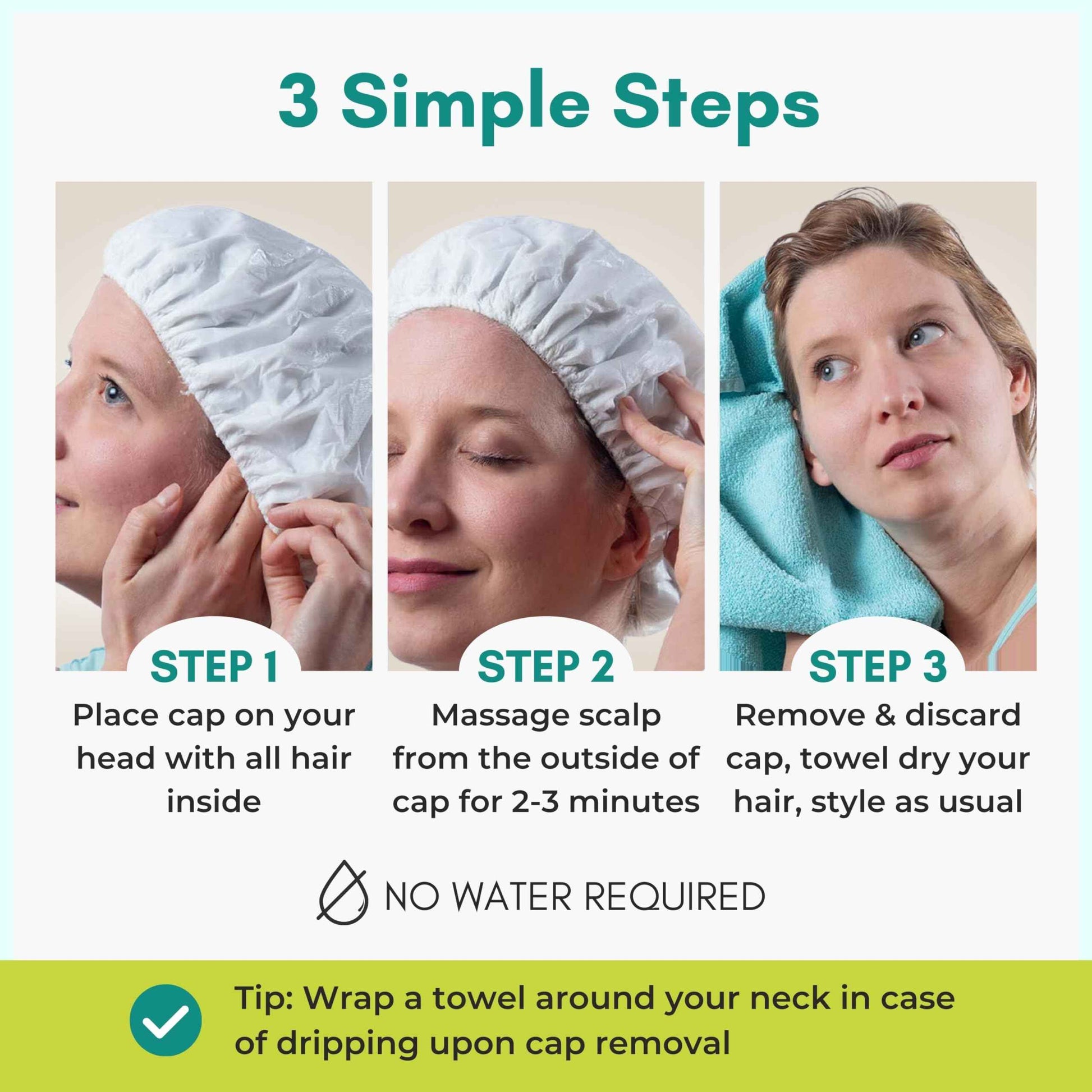 3 Simple Steps

STEP 1
Place cap on your head with all hair inside

STEP 2
Massage scalp from the outside of cap for 2-3 minutes

STEP 3
Remove & discard cap, towel dry your hair, style as usual

NO WATER REQUIRED

Tip: Wrap a towel around your neck in case of dripping upon cap removal