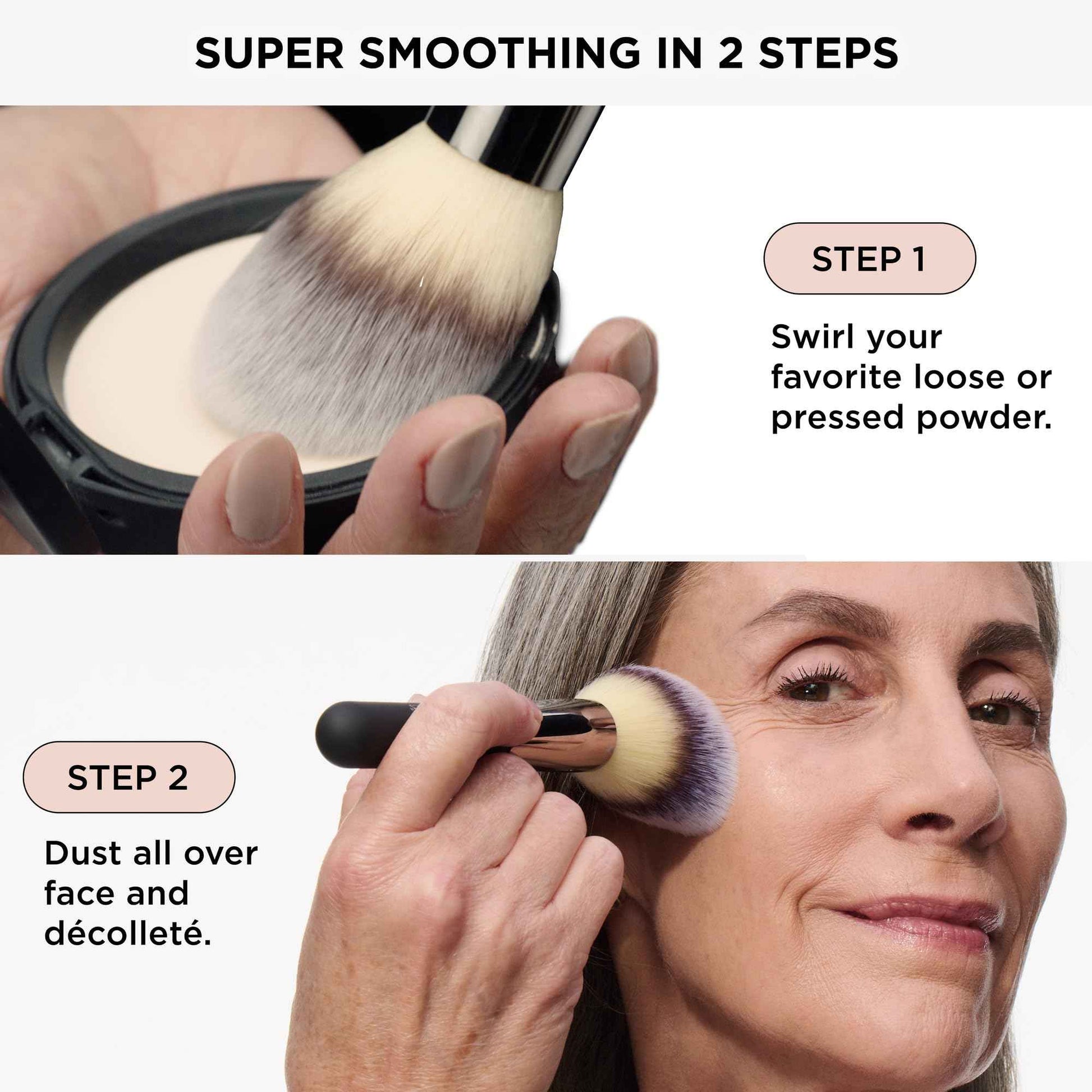 SUPER SMOOTHING IN 2 STEPS

STEP 1

Swirl your favorite loose or pressed powder.

STEP 2

Dust all over face and décolleté.