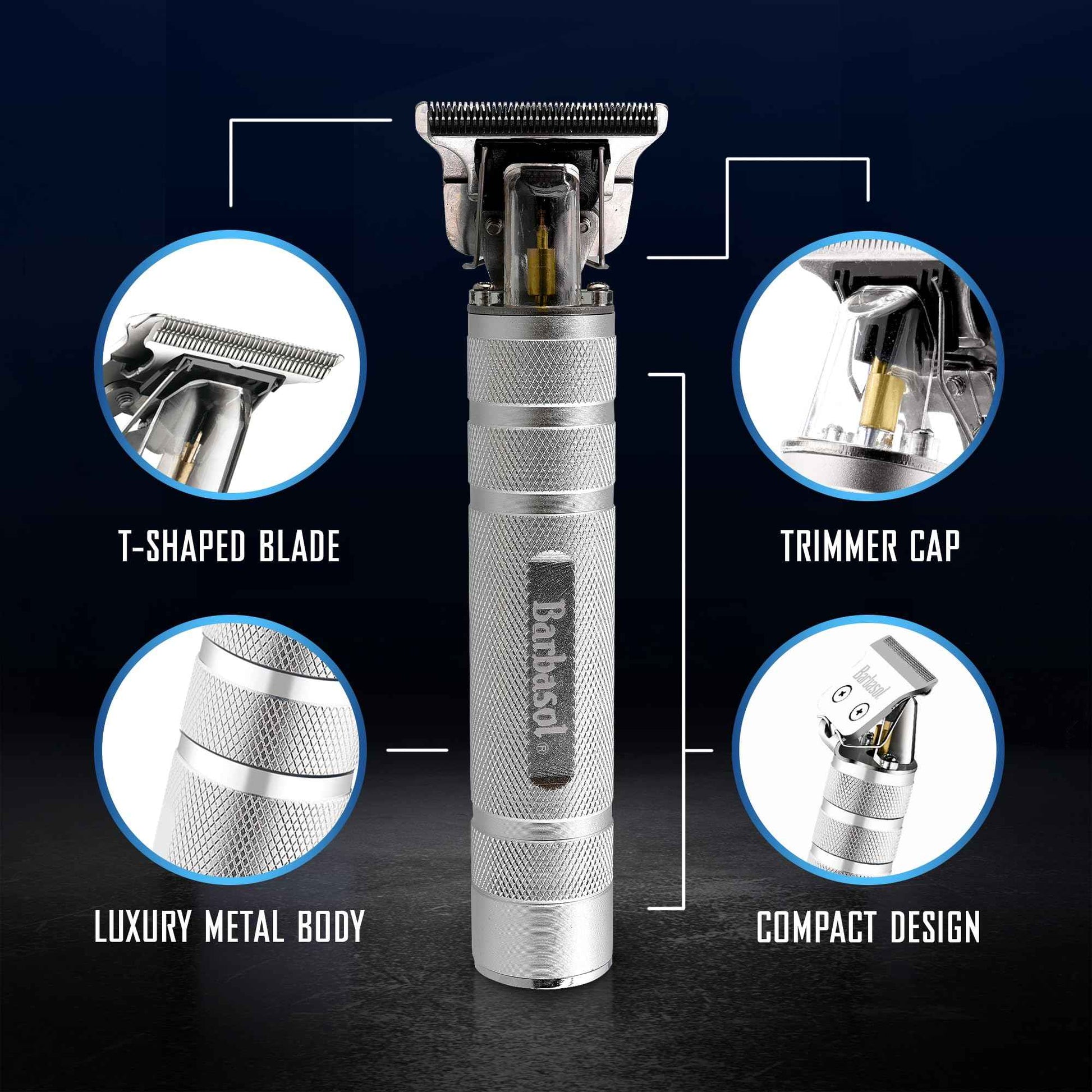 T-SHAPED BLADE

TRIMMER CAP

Barbasol®

LUXURY METAL BODY

Barbasol

COMPACT DESIGN