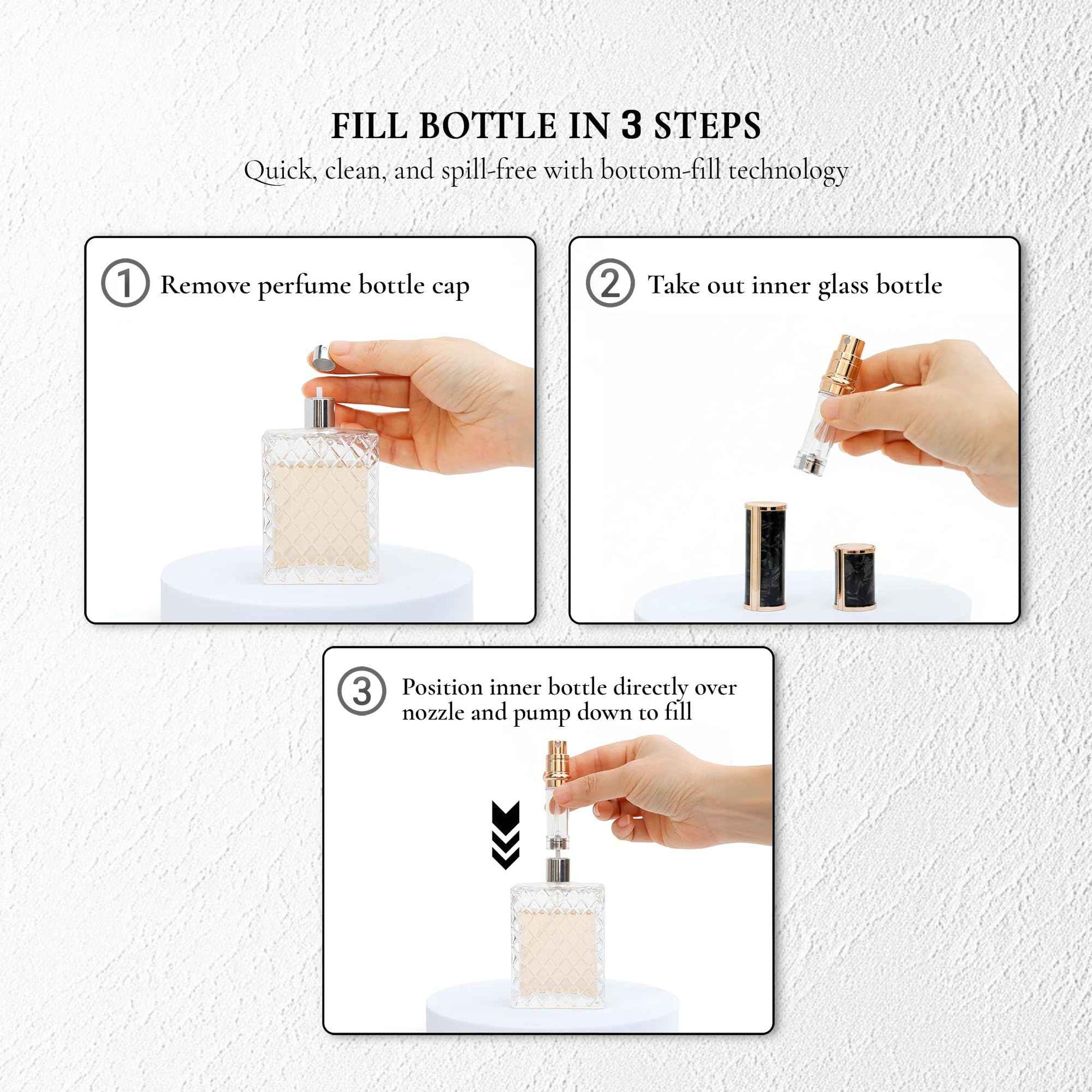 FILL BOTTLE IN 3 STEPS
Quick, clean, and spill-free with bottom-fill technology

1 Remove perfume bottle cap

2 Take out inner glass bottle

3 Position inner bottle directly over nozzle and pump down to fill