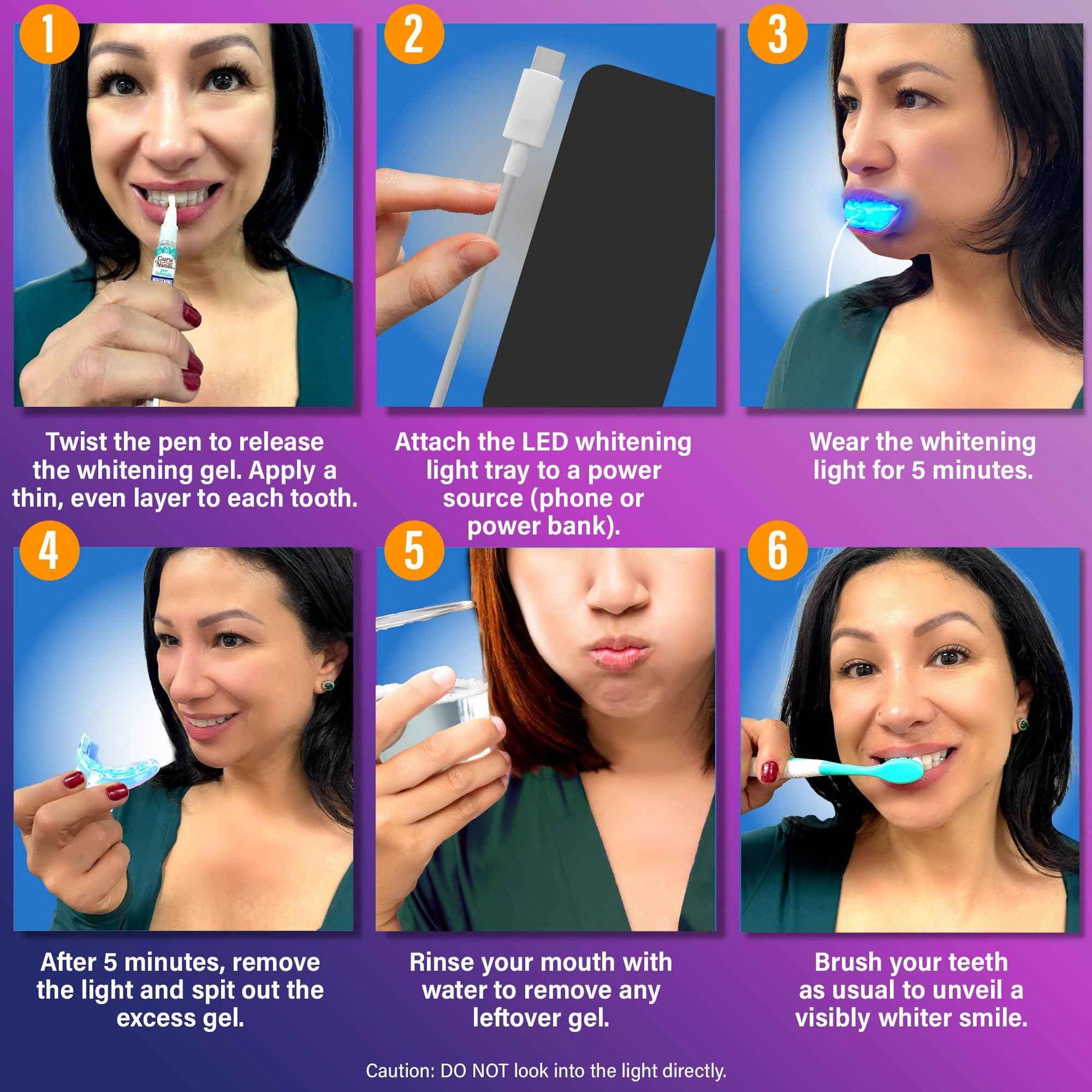 1

Guru Nanda pro formula WHITENING

Twist the pen to release the whitening gel. Apply a thin, even layer to each tooth.

2

Attach the LED whitening light tray to a power source (phone or power bank).

3

Wear the whitening light for 5 minutes.

4

After 5 minutes, remove the light and spit out the excess gel.

5

Rinse your mouth with water to remove any leftover gel.

6

Brush your teeth as usual to unveil a visibly whiter smile.

Caution: DO NOT look into the light directly.