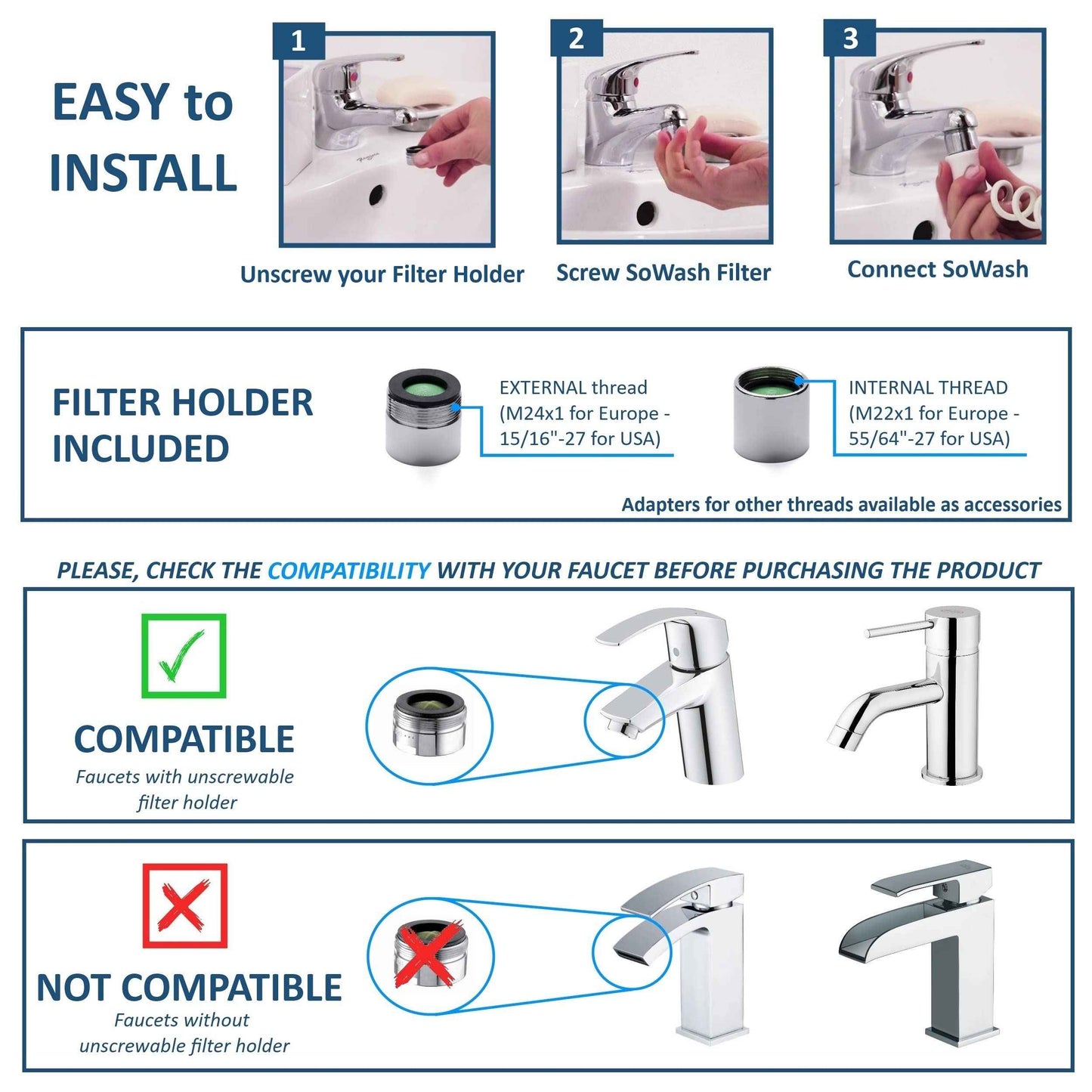 EASY to INSTALL

1
Unscrew your Filter Holder

2
Screw SoWash Filter

3
Connect SoWash

FILTER HOLDER INCLUDED

EXTERNAL thread (M24x1 for Europe - 15/16"-27 for USA)

INTERNAL THREAD (M22x1 for Europe - 55/64"-27 for USA)

Adapters for other threads available as accessories

PLEASE, CHECK THE COMPATIBILITY WITH YOUR FAUCET BEFORE PURCHASING THE PRODUCT

COMPATIBLE
Faucets with unscrewable filter holder

NOT COMPATIBLE
Faucets without unscrewable filter holder