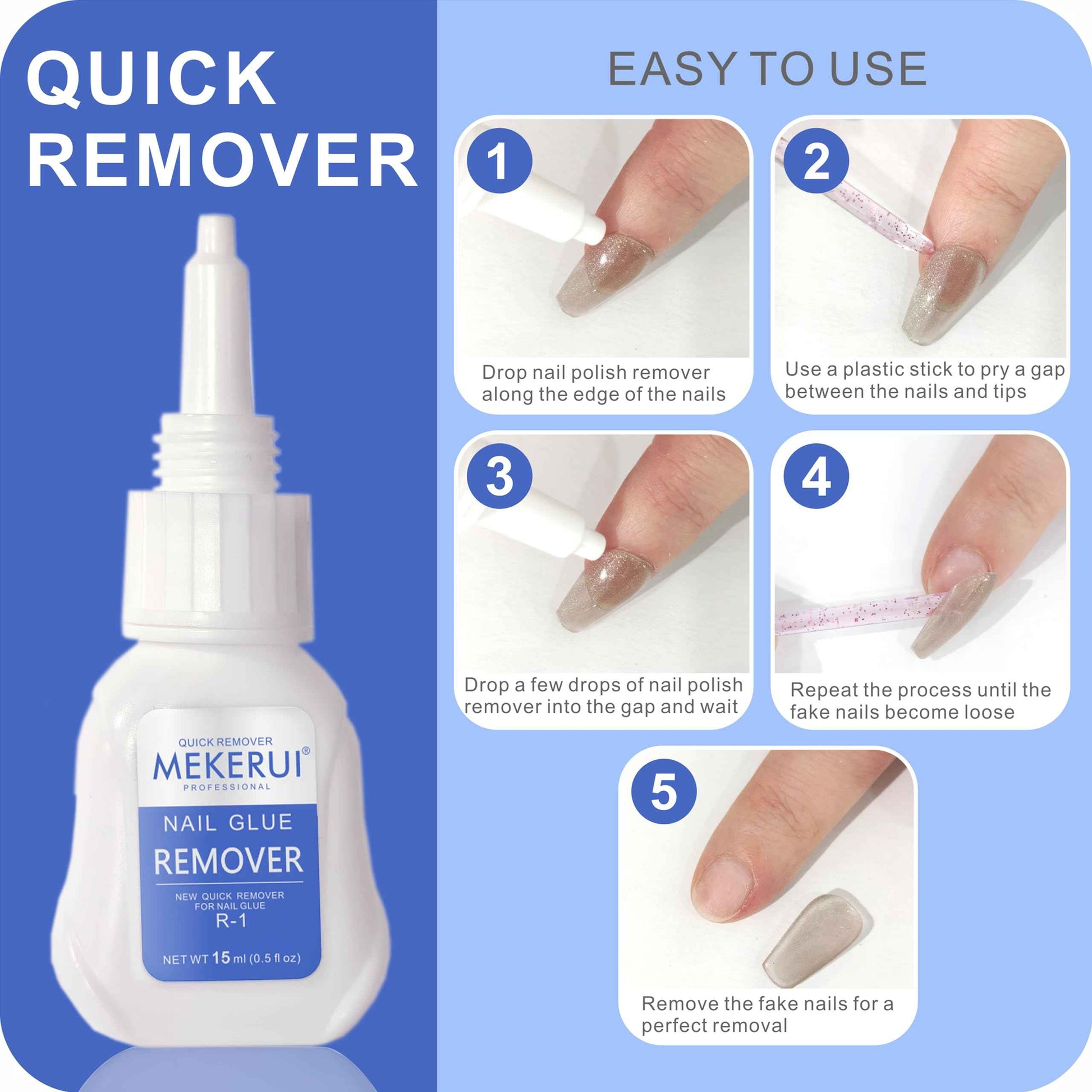 QUICK REMOVER

QUICK REMOVER
MEKERUI®
PROFESSIONAL
NAIL GLUE
REMOVER
NEW QUICK REMOVER FOR NAIL GLUE
R-1
NET WT 15 ml (0.5 fl oz)

EASY TO USE

1
Drop nail polish remover along the edge of the nails

2
Use a plastic stick to pry a gap between the nails and tips

3
Drop a few drops of nail polish remover into the gap and wait

4
Repeat the process until the fake nails become loose

5
Remove the fake nails for a perfect removal