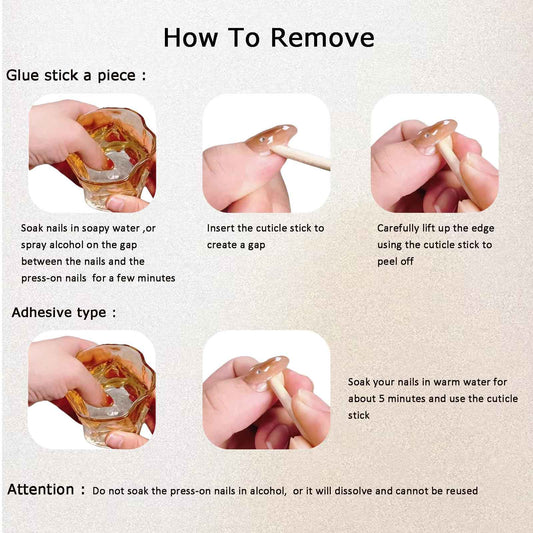 How To Remove

Glue stick a piece :

Soak nails in soapy water ,or spray alcohol on the gap between the nails and the press-on nails for a few minutes

Insert the cuticle stick to create a gap

Carefully lift up the edge using the cuticle stick to peel off

Adhesive type :

Soak your nails in warm water for about 5 minutes and use the cuticle stick

Attention : Do not soak the press-on nails in alcohol, or it will dissolve and cannot be reused