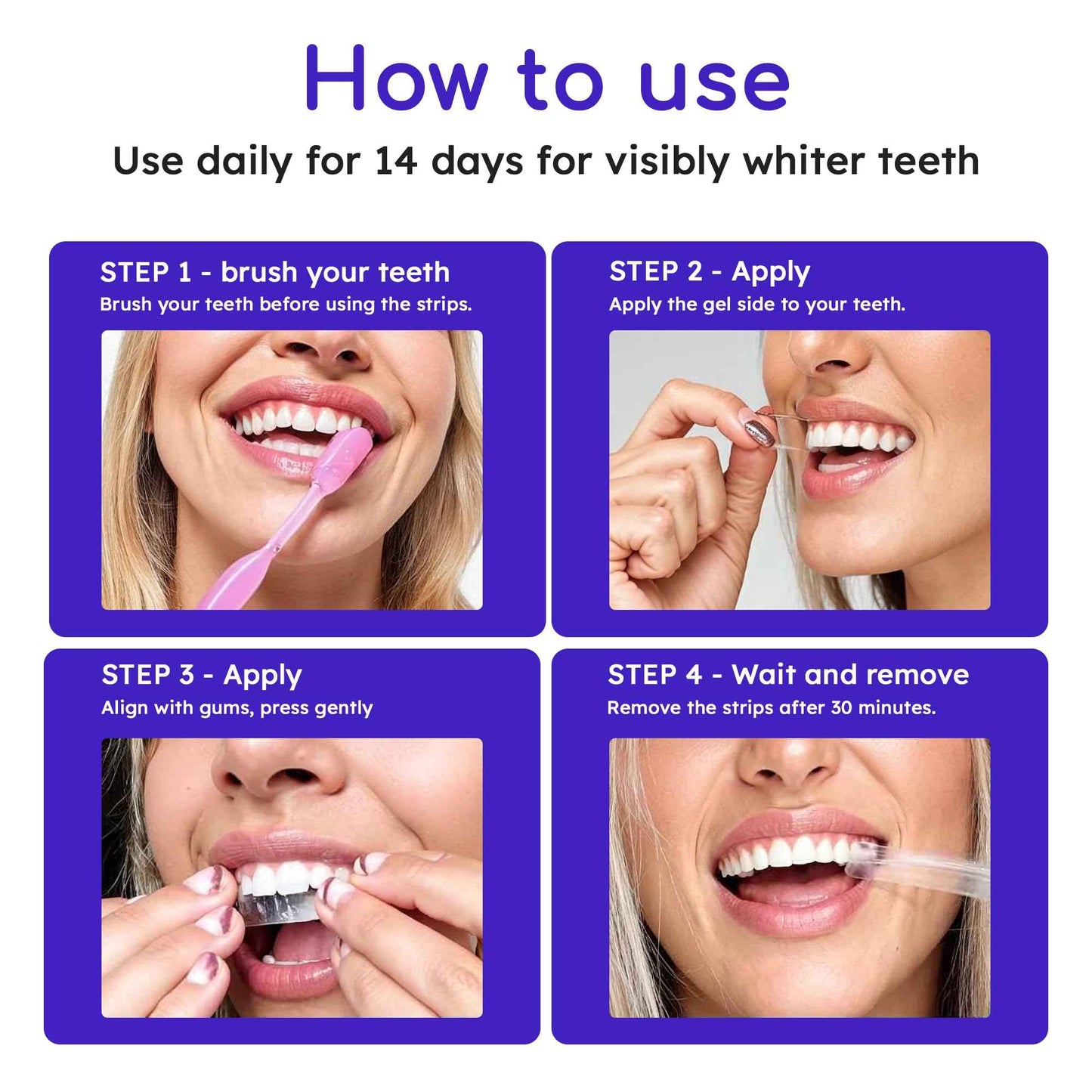 How to use

Use daily for 14 days for visibly whiter teeth

STEP 1 - brush your teeth

Brush your teeth before using the strips.

STEP 2 - Apply

Apply the gel side to your teeth.

STEP 3 - Apply

Align with gums, press gently

STEP 4 - Wait and remove

Remove the strips after 30 minutes.