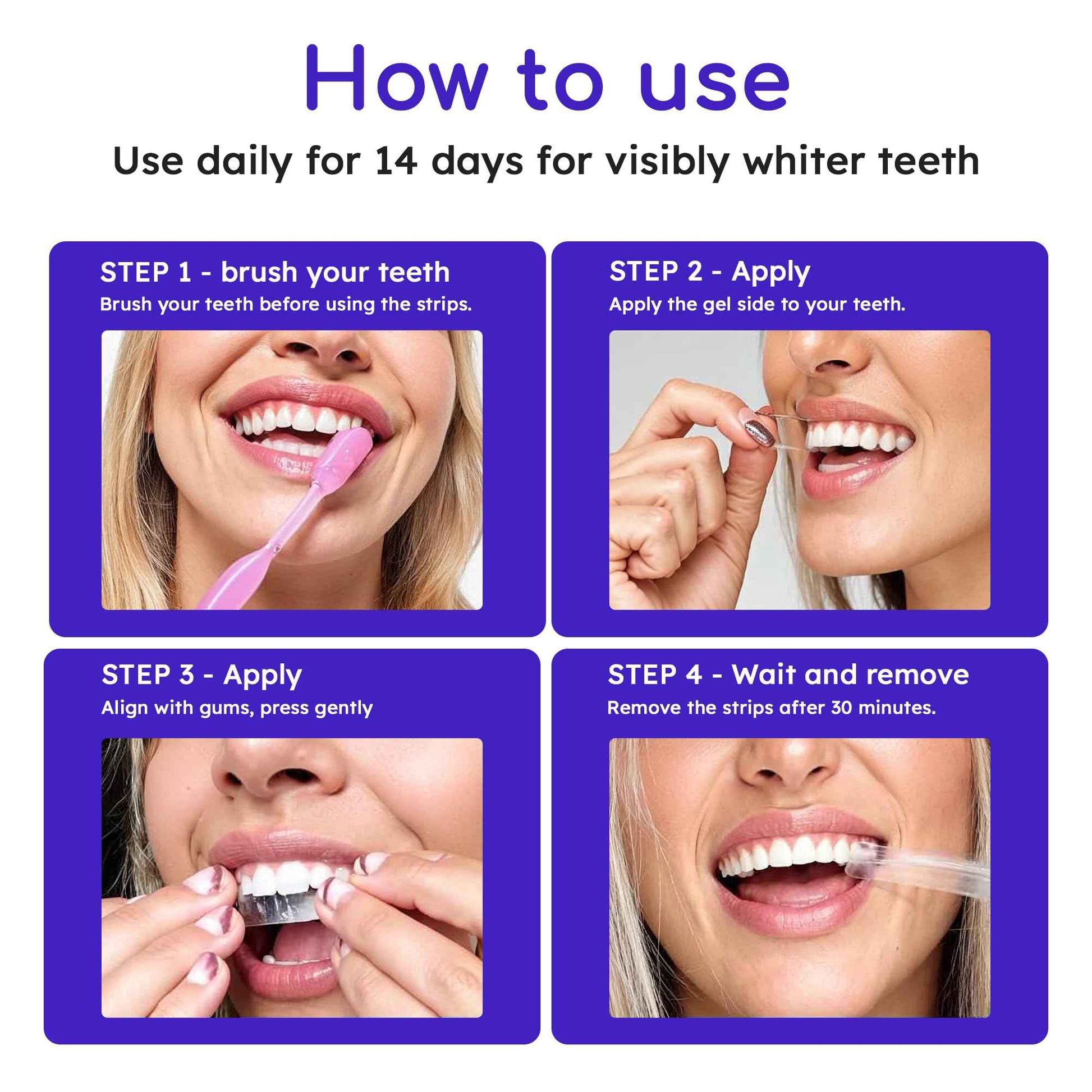 How to use

Use daily for 14 days for visibly whiter teeth

STEP 1 - brush your teeth
Brush your teeth before using the strips.

STEP 2 - Apply
Apply the gel side to your teeth.

STEP 3 - Apply
Align with gums, press gently

STEP 4 - Wait and remove
Remove the strips after 30 minutes.