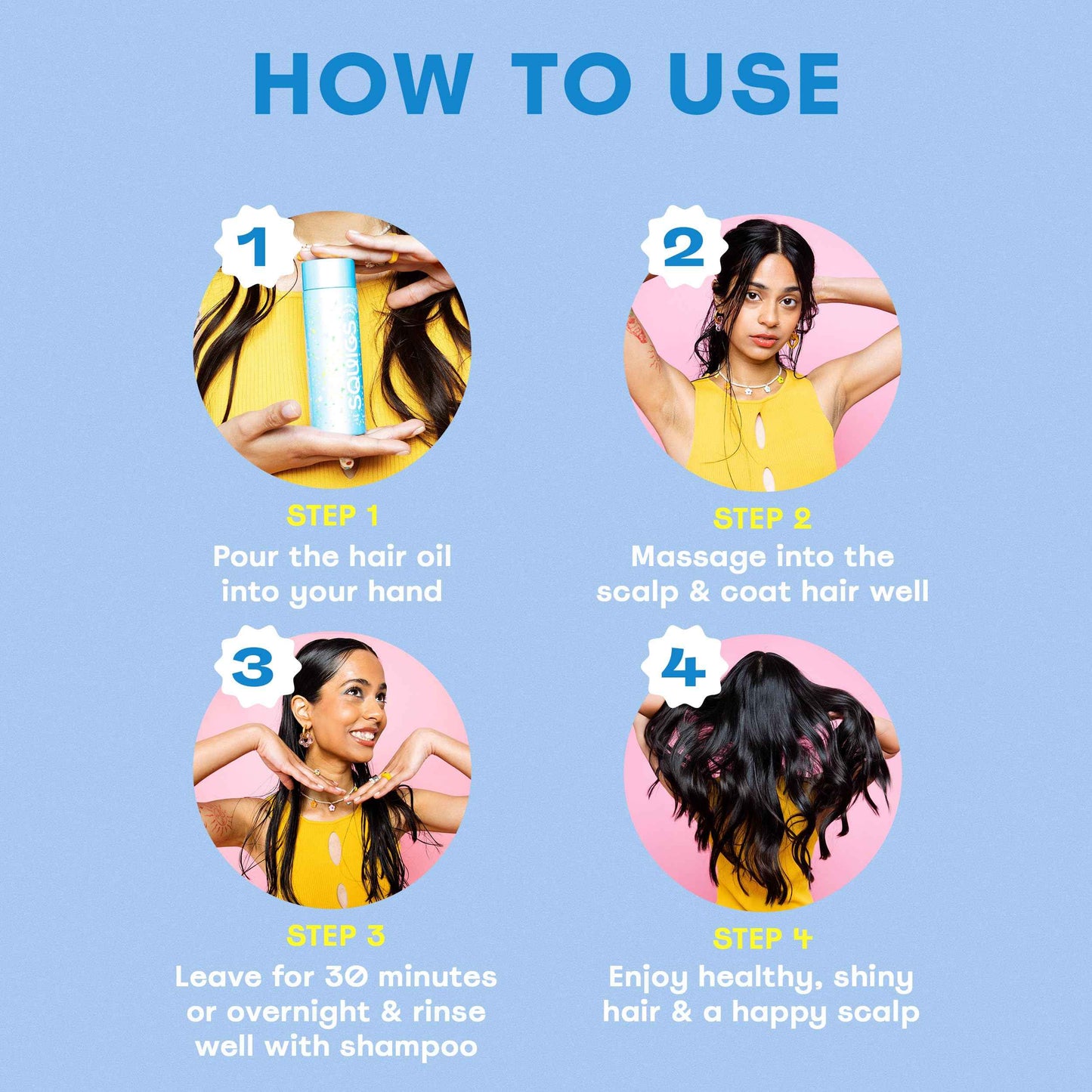 HOW TO USE

1

SQUIGS

STEP 1
Pour the hair oil into your hand

2

STEP 2
Massage into the scalp & coat hair well

3

STEP 3
Leave for 30 minutes or overnight & rinse well with shampoo

4

STEP 4
Enjoy healthy, shiny hair & a happy scalp