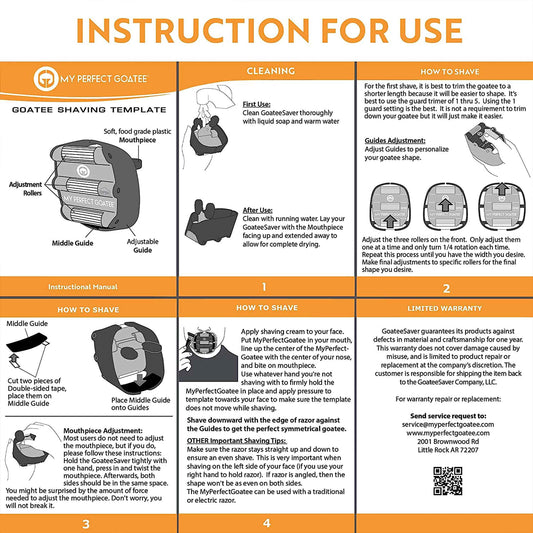 INSTRUCTION FOR USE

MY PERFECT GOATEE

GOATEE SHAVING TEMPLATE

Soft, food grade plastic Mouthpiece

Adjustment Rollers

MY PERFECT GOATEE

Middle Guide

Adjustable Guide

Instructional Manual

CLEANING

First Use:
Clean GoateeSaver thoroughly with liquid soap and warm water

After Use:
Clean with running water. Lay your GoateeSaver with the Mouthpiece facing up and extended away to allow for complete drying.

1

HOW TO SHAVE

For the first shave, it is best to trim the goatee to a shorter length because it will be easier to shape. It's best to use the guard trimer of 1 thru 5. Using the 1 guard setting is the best. It is not a requirement to trim down your goatee but it will just make it easier.

Guides Adjustment:
Adjust Guides to personalize your goatee shape.

Adjust the three rollers on the front. Only adjust them one at a time and only turn 1/4 rotation each time. Repeat this process until you have the width you desire. Make final adjustments to specific rollers for the final shape you desire.

2

HOW TO SHAVE

Middle Guide

Cut two pieces of Double-sided tape, place them on Middle Guide

Place Middle Guide onto Guides

Mouthpiece Adjustment:
Most users do not need to adjust the mouthpiece, but if you do, please follow these instructions: Hold the GoateeSaver tightly with one hand, press in and twist the mouthpiece. Afterwards, both sides should be in the same space. You might be surprised by the amount of force needed to adjust the mouthpiece. Don't worry, you will not break it.

3

HOW TO SHAVE

Apply shaving cream to your face. Put MyPerfectGoatee in your mouth, line up the center of the MyPerfectGoatee with the center of your nose, and bite on mouthpiece.
Use whatever hand you're not shaving with to firmly hold the MyPerfectGoatee in place and apply pressure to template towards your face to make sure the template does not move while shaving.

Shave downward with the edge of razor against the Guides to get the perfect symmetrical goatee.

OTHER Important Shaving Tips:
Make sure the razor stays straight up and down to ensure an even shave. This is very important when shaving on the left side of your face (if you use your right hand to hold razor). If razor is angled, then the shape won't be as even on both sides.
The MyPerfectGoatee can be used with a traditional or electric razor.

4

LIMITED WARRANTY

GoateeSaver guarantees its products against defects in material and craftsmanship for one year. This warranty does not cover damage caused by misuse, and is limited to product repair or replacement at the company's discretion. The customer is responsible for shipping the item back to the GoateeSaver Company, LLC.

For warranty repair or replacement:

Send service request to:
service@myperfectgoatee.com
www.myperfectgoatee.com
2001 Brownwood Rd
Little Rock AR 72207